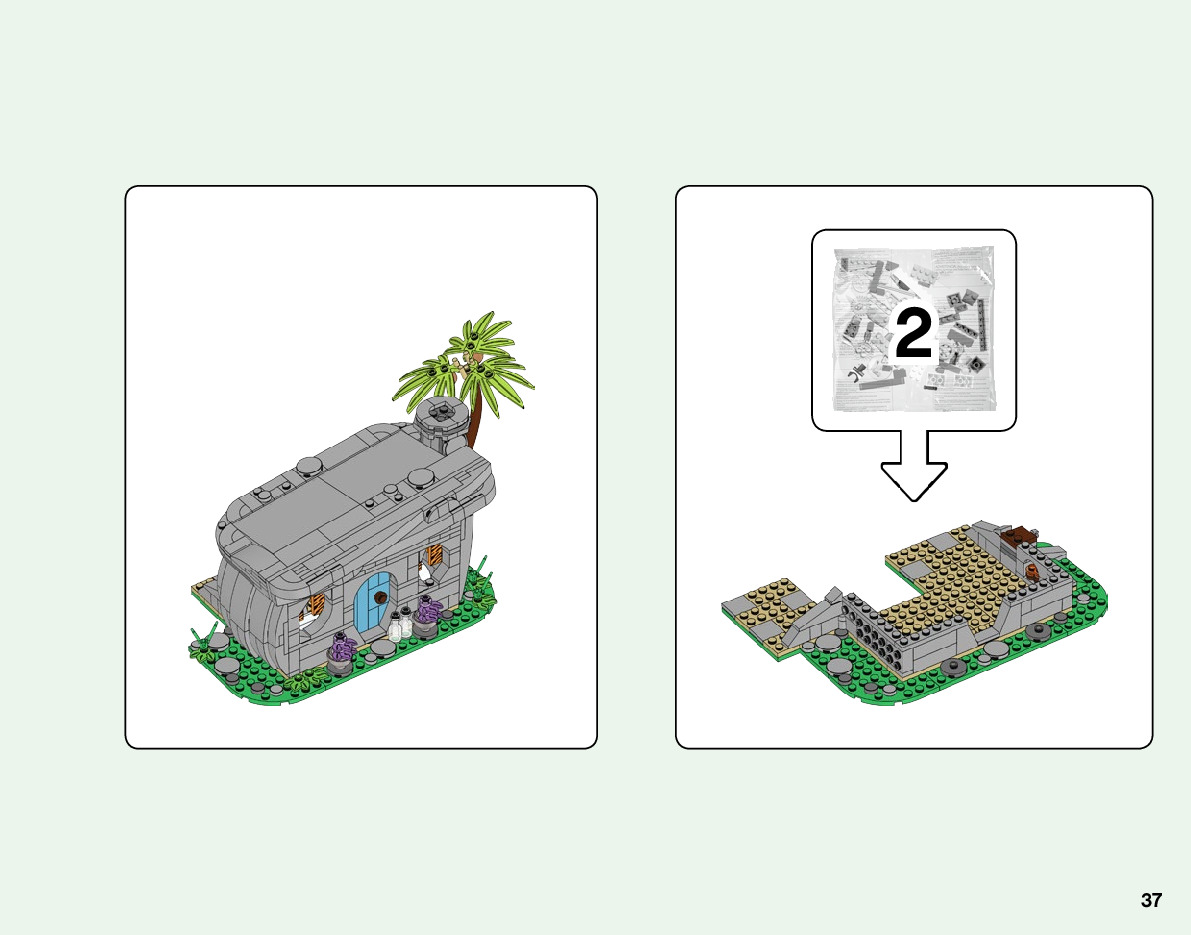 2

37