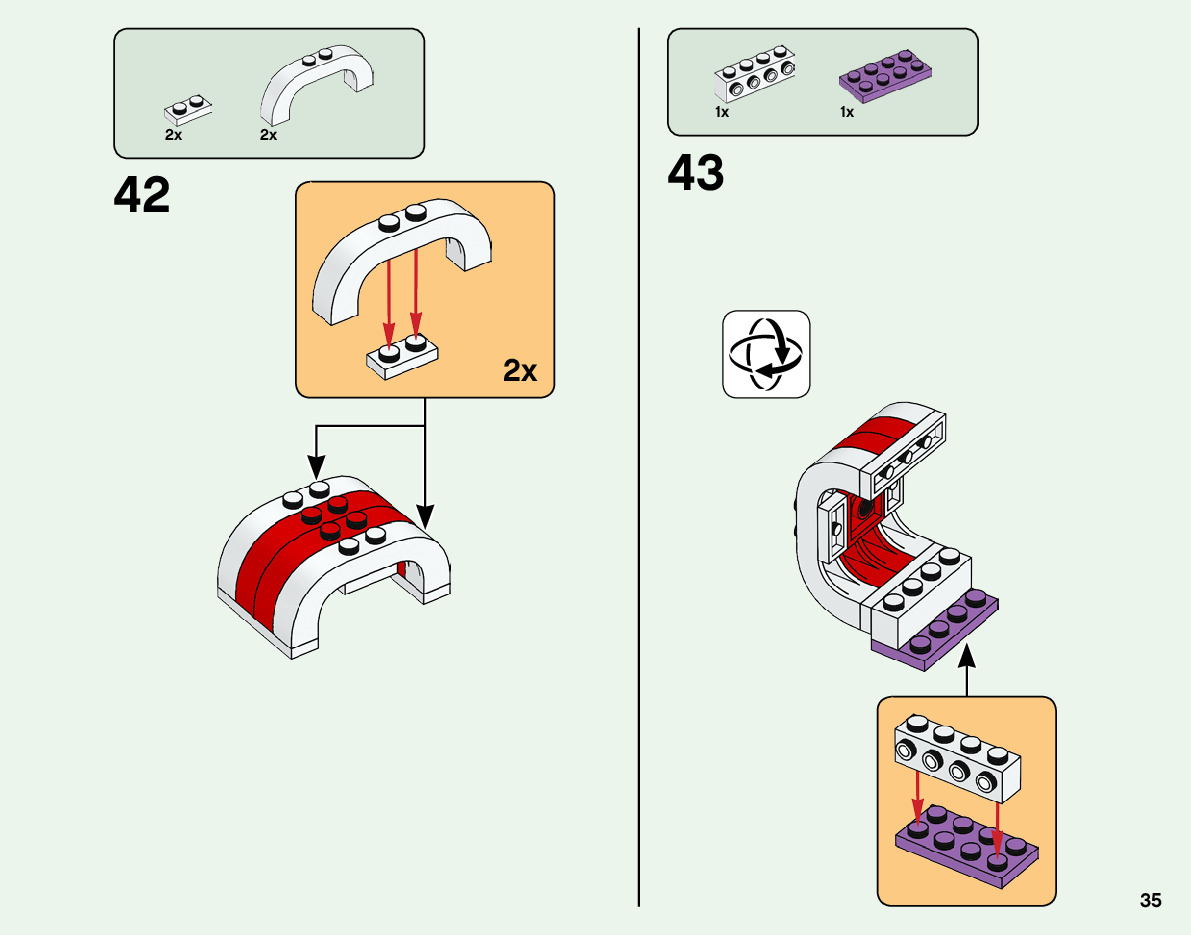 2x 2x

42

2x

1x 1x

43

35