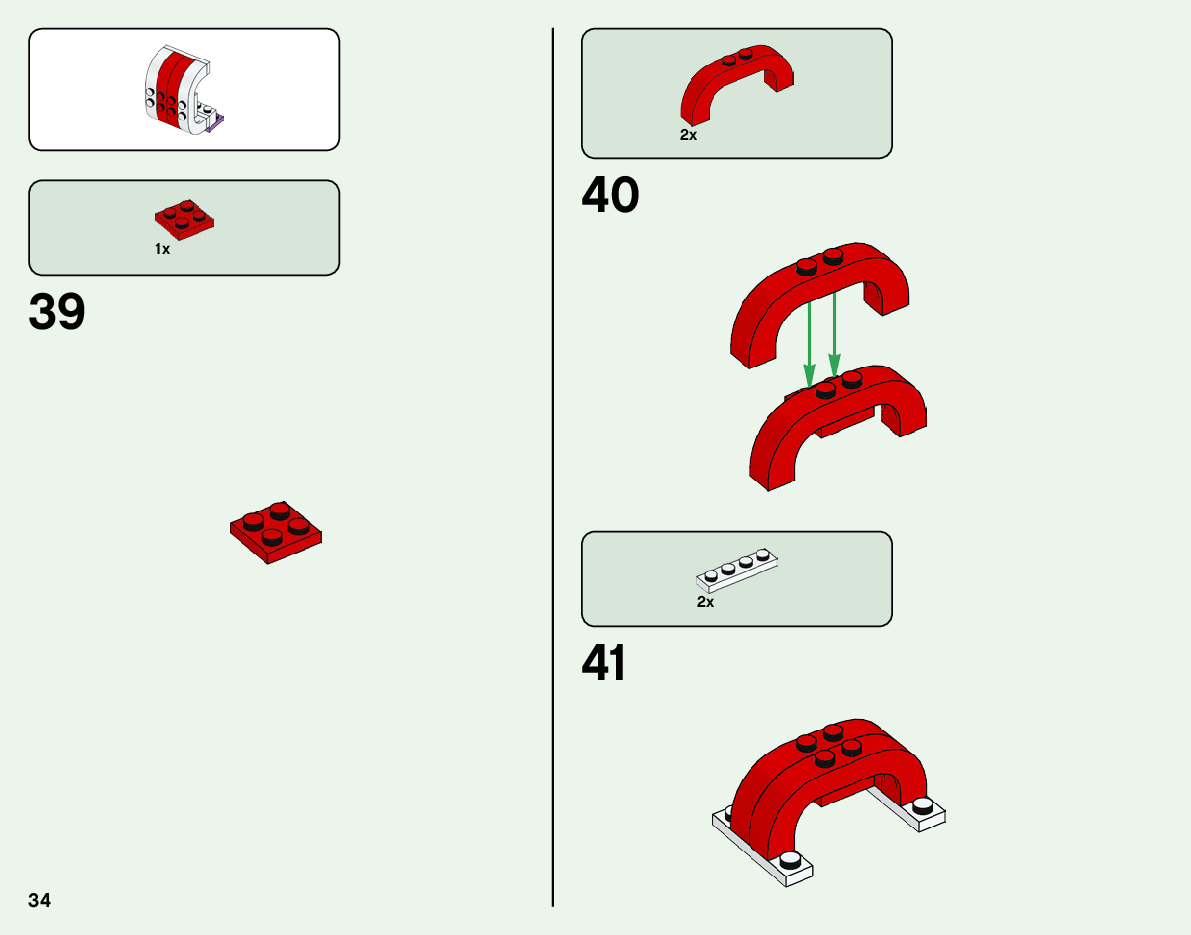 1x

39

34

2x

40

2x

41