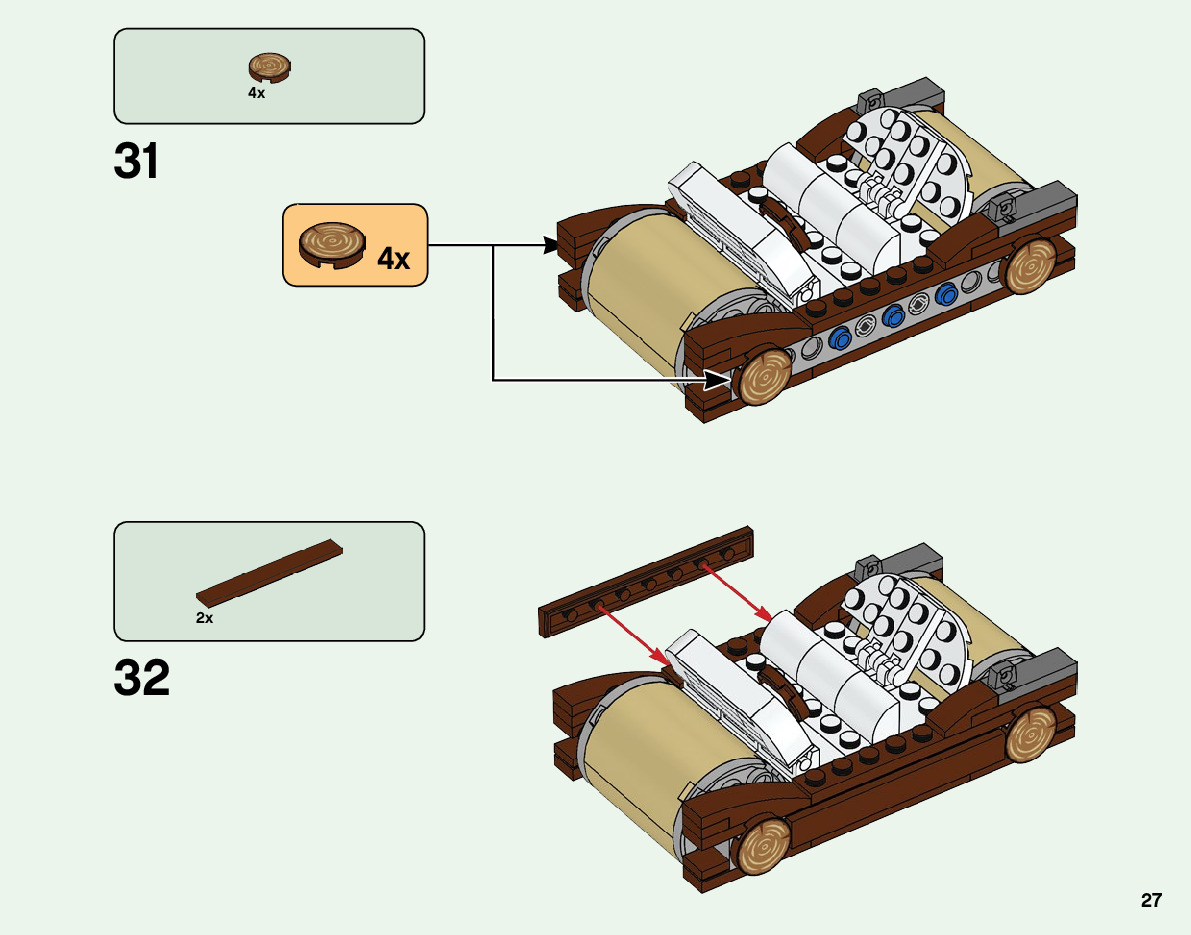 4x

31

4x

2x

32

27