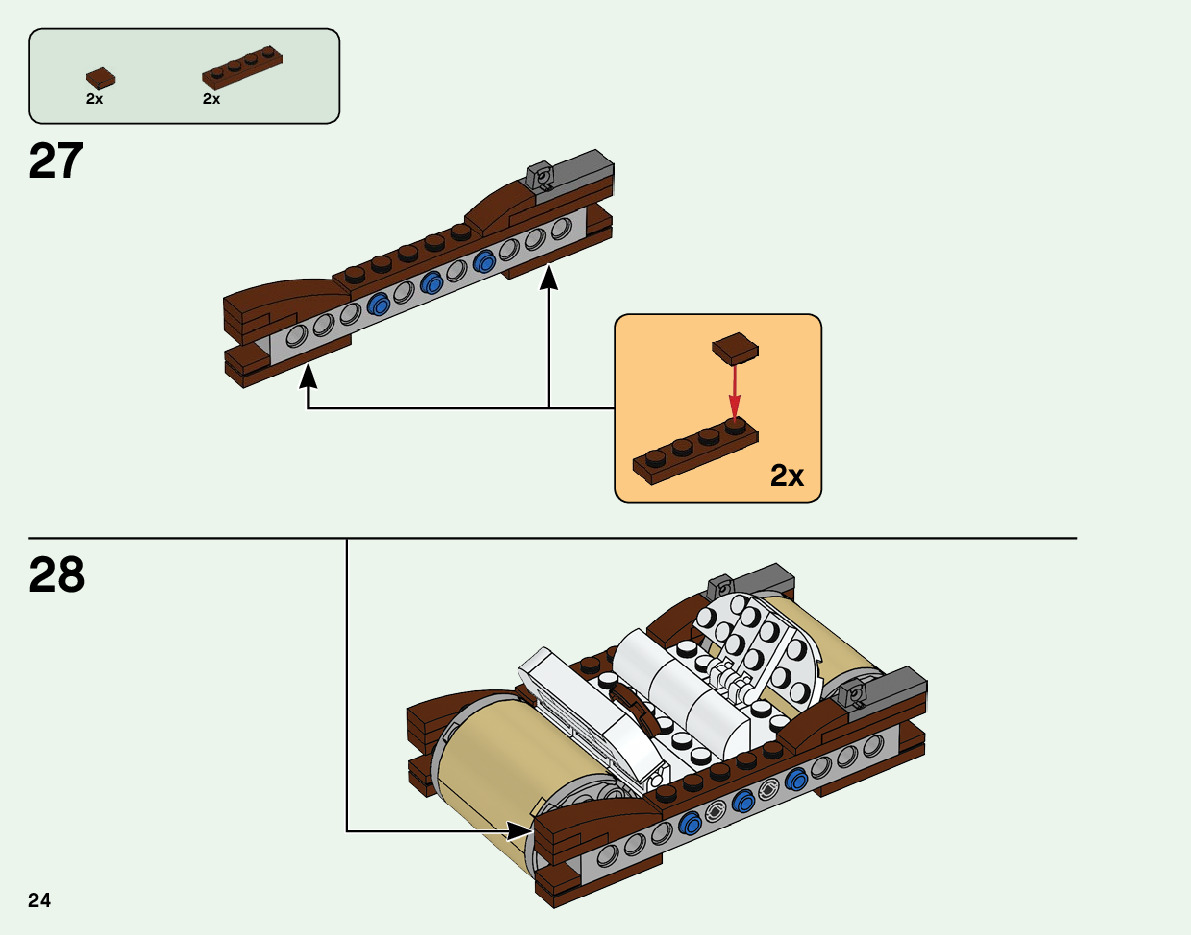 2x
2x
27
2x
28
24