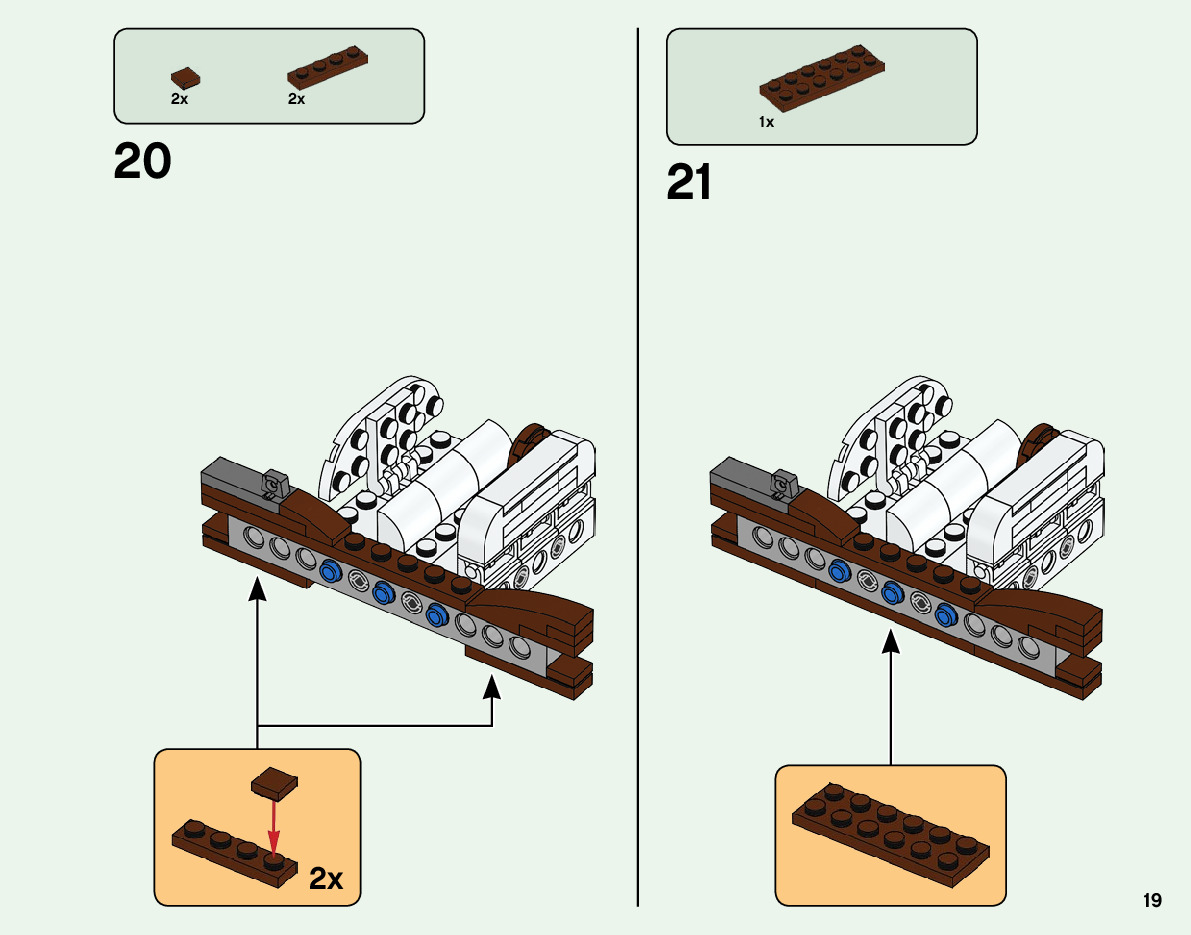 2x 2x

20

2x

1x

21

19