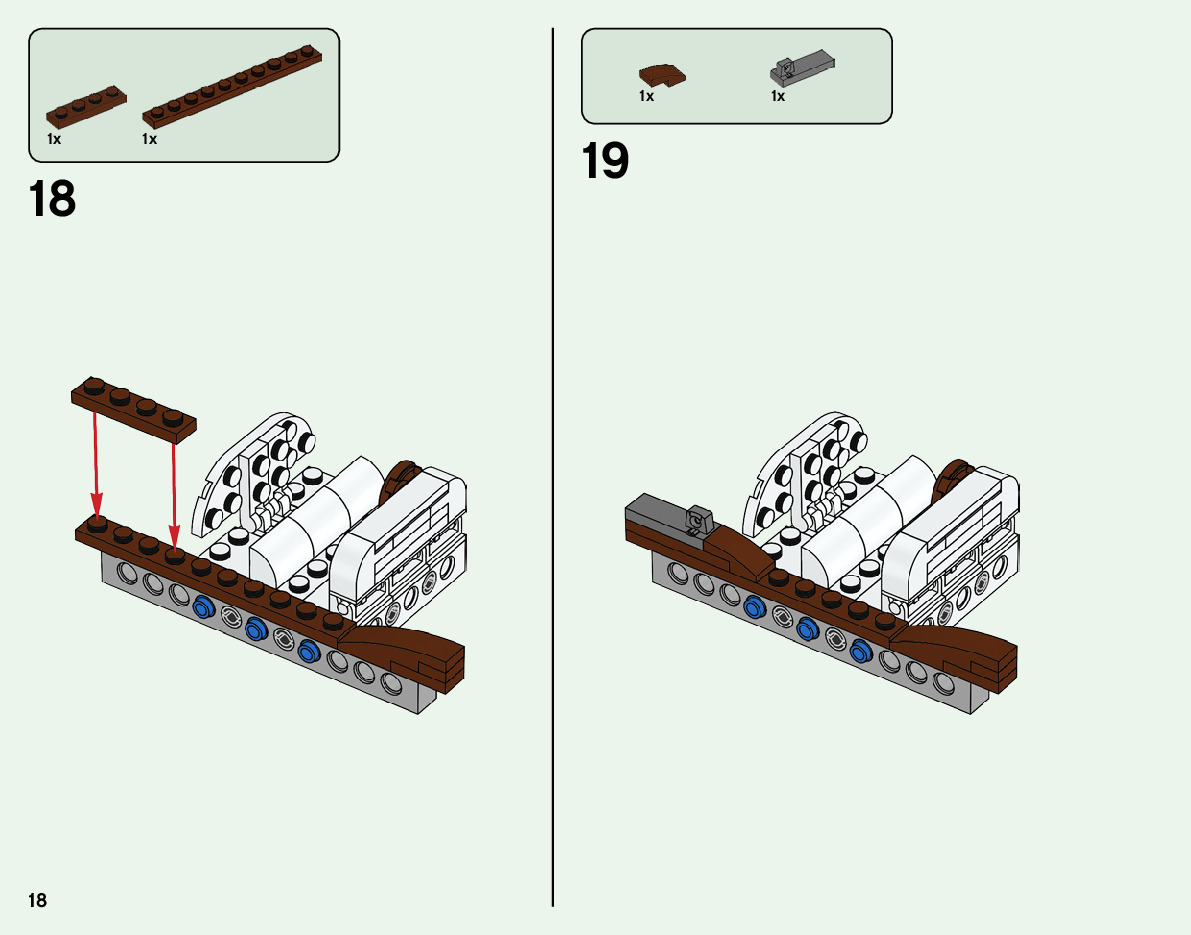 1x 1x

18

1x 1x

19

18