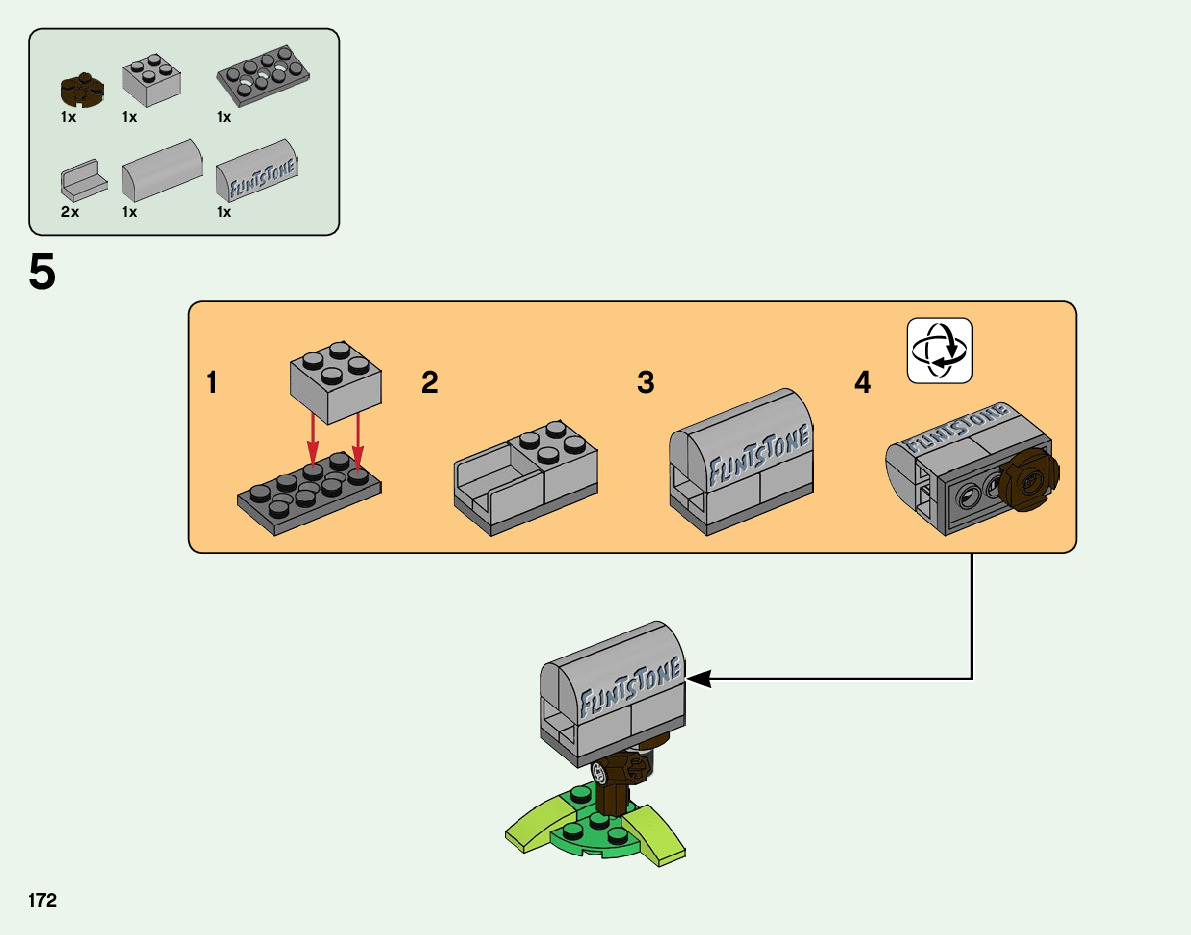 1x 1x 1x

2x 1x FLINTSTONE 1x

5

1

2

3 FLINTSTONE

4 FLINTSTONE

FLINTSTONE

172