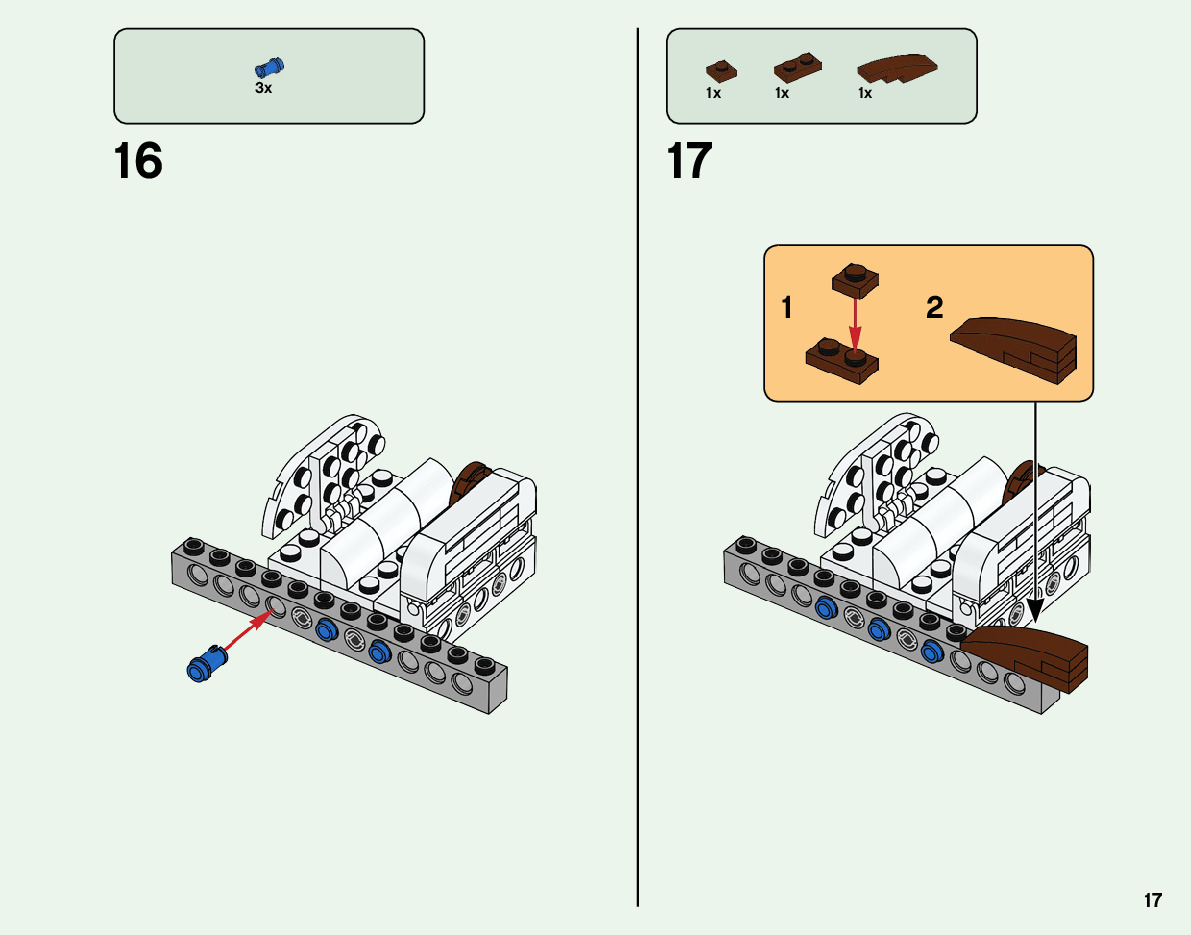 3x

16

1x 1x 1x

17

1

2

17