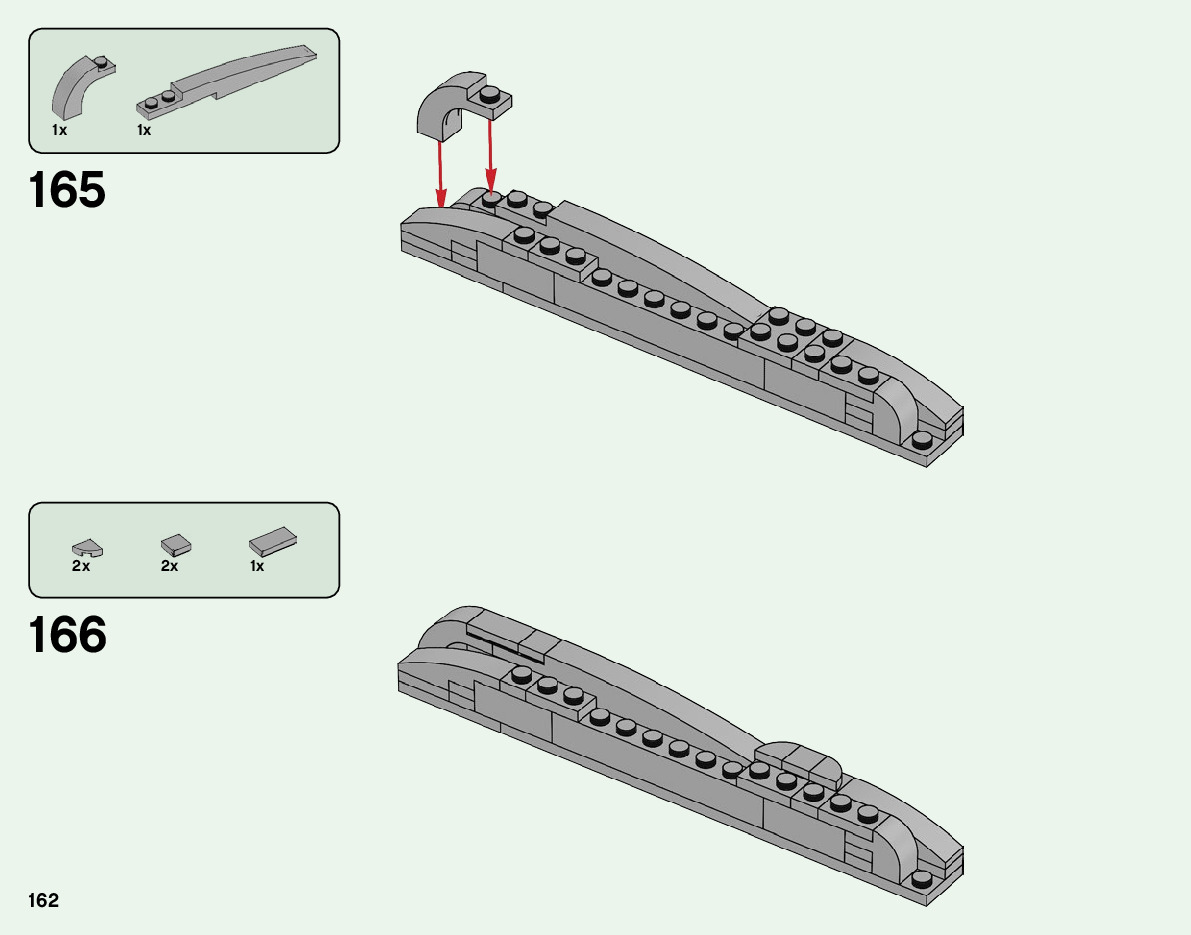 1x 1x

165

2x 2x 1x

166

162