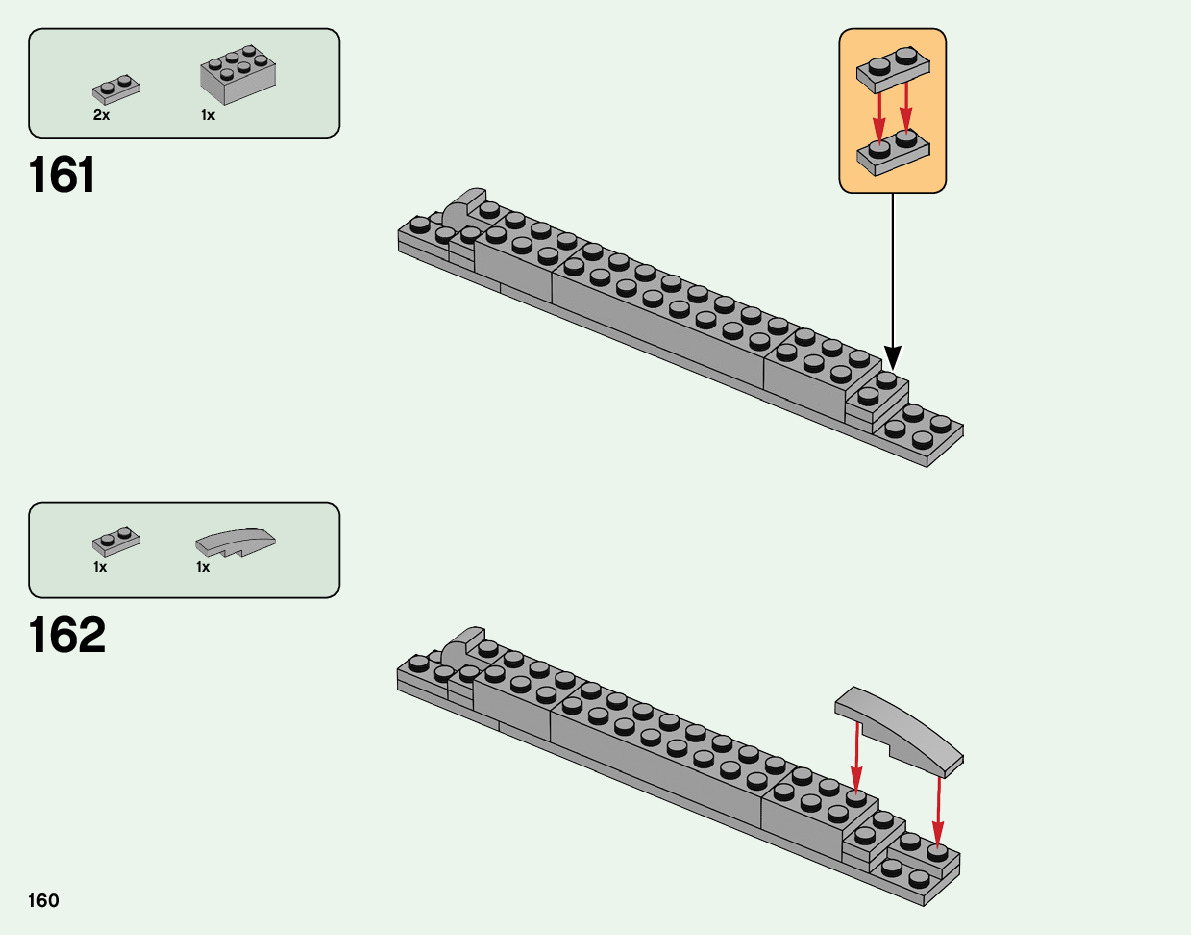 2x
1x

161

1x
1x

162

160