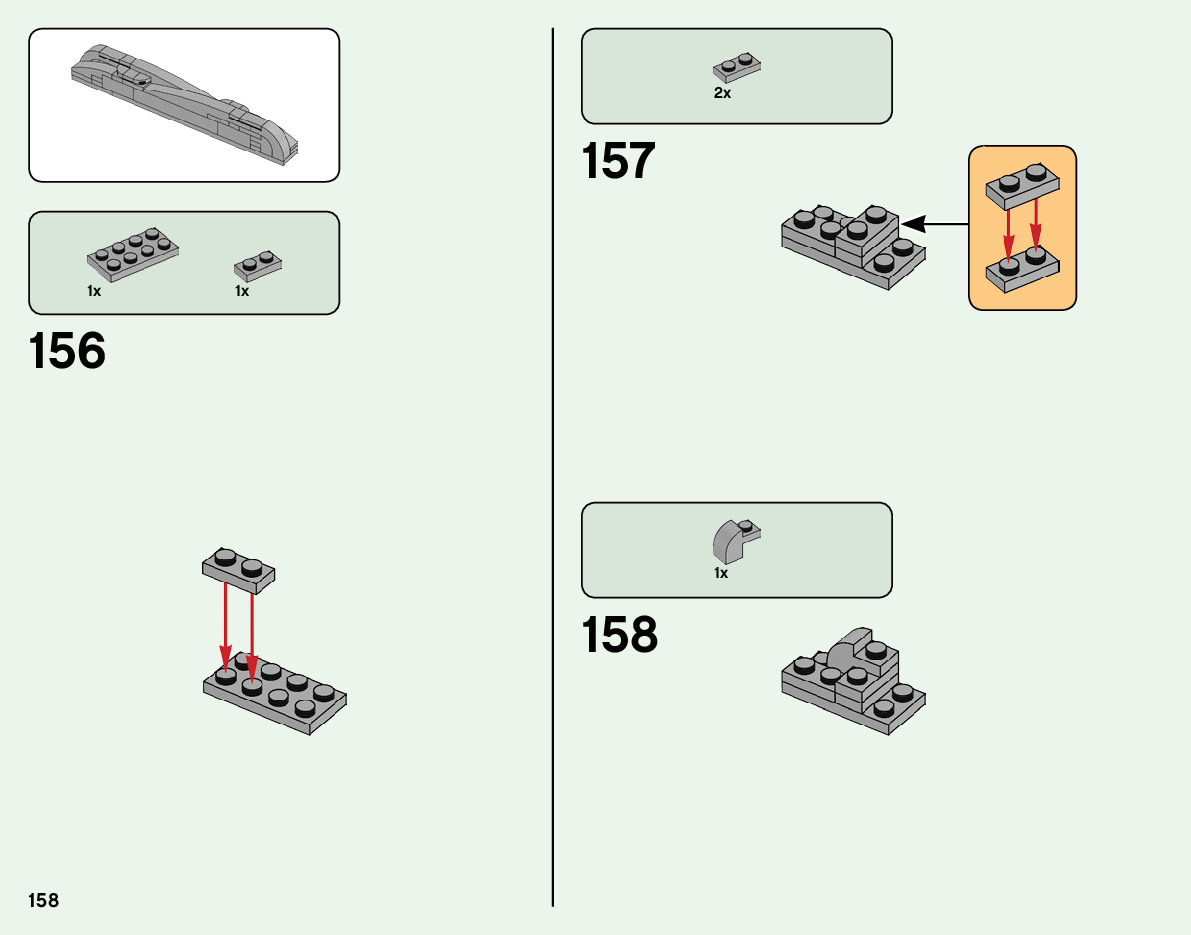 1x
1x

156

158

2x

157

1x

158