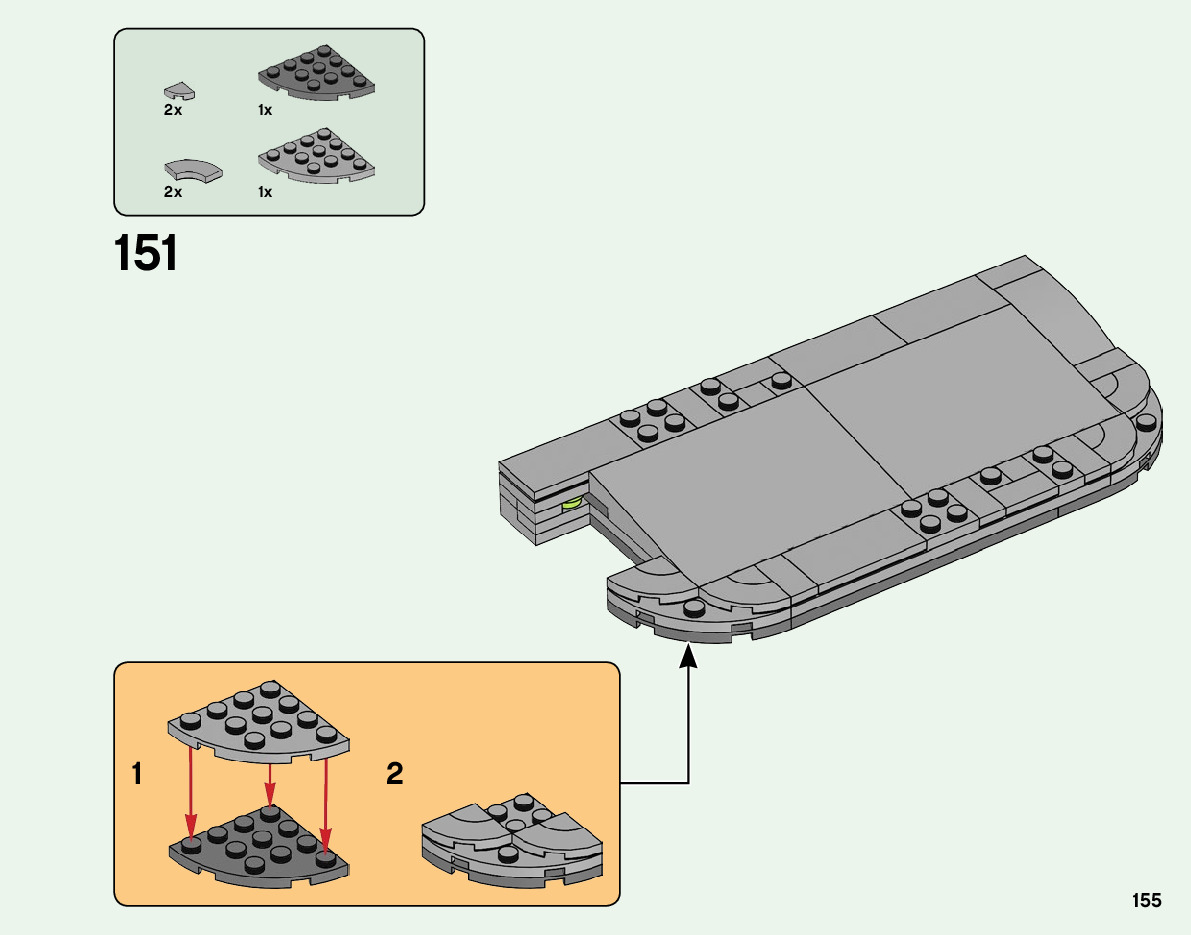 2x
1x
2x
1x

151

1
2

155