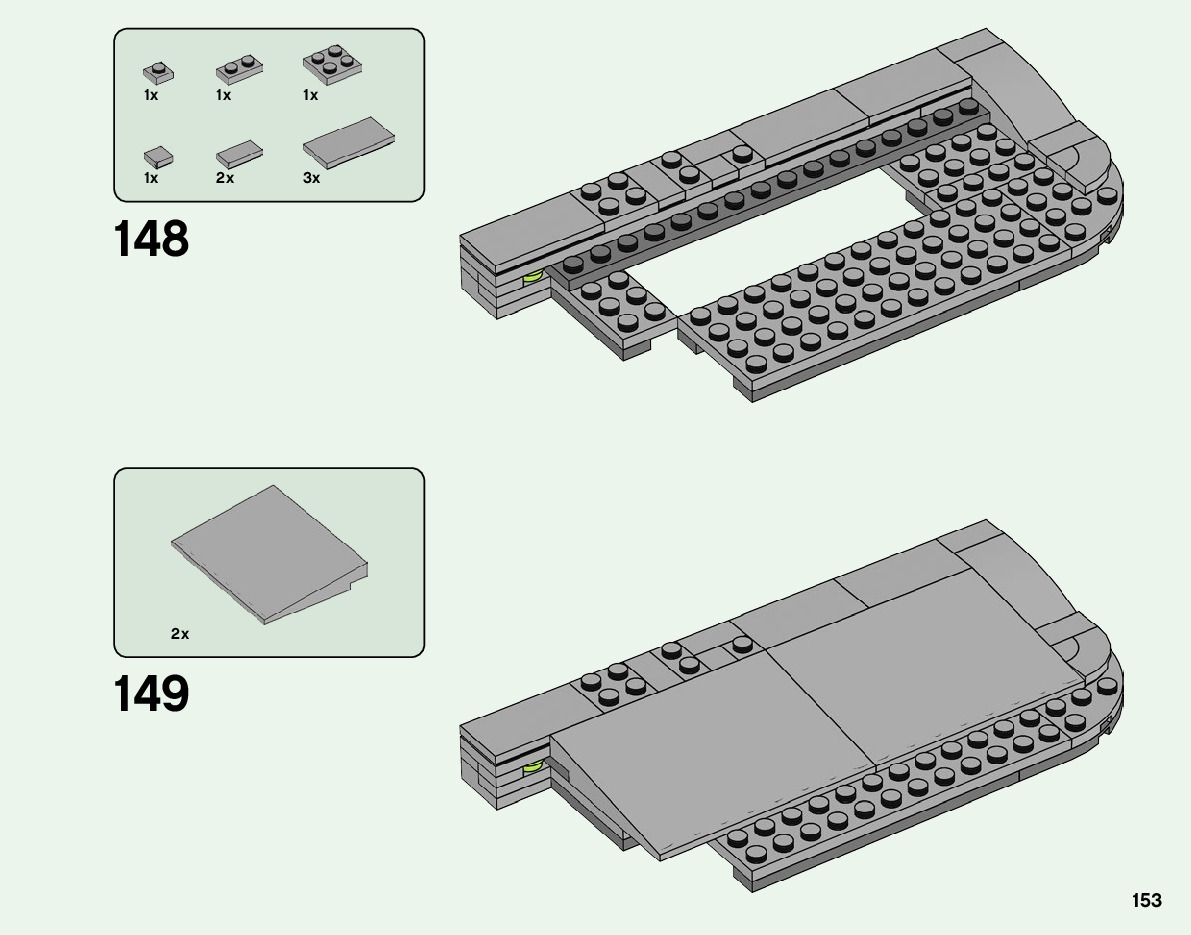 1x 1x 1x

1x 2x 3x

148

2x

149

153