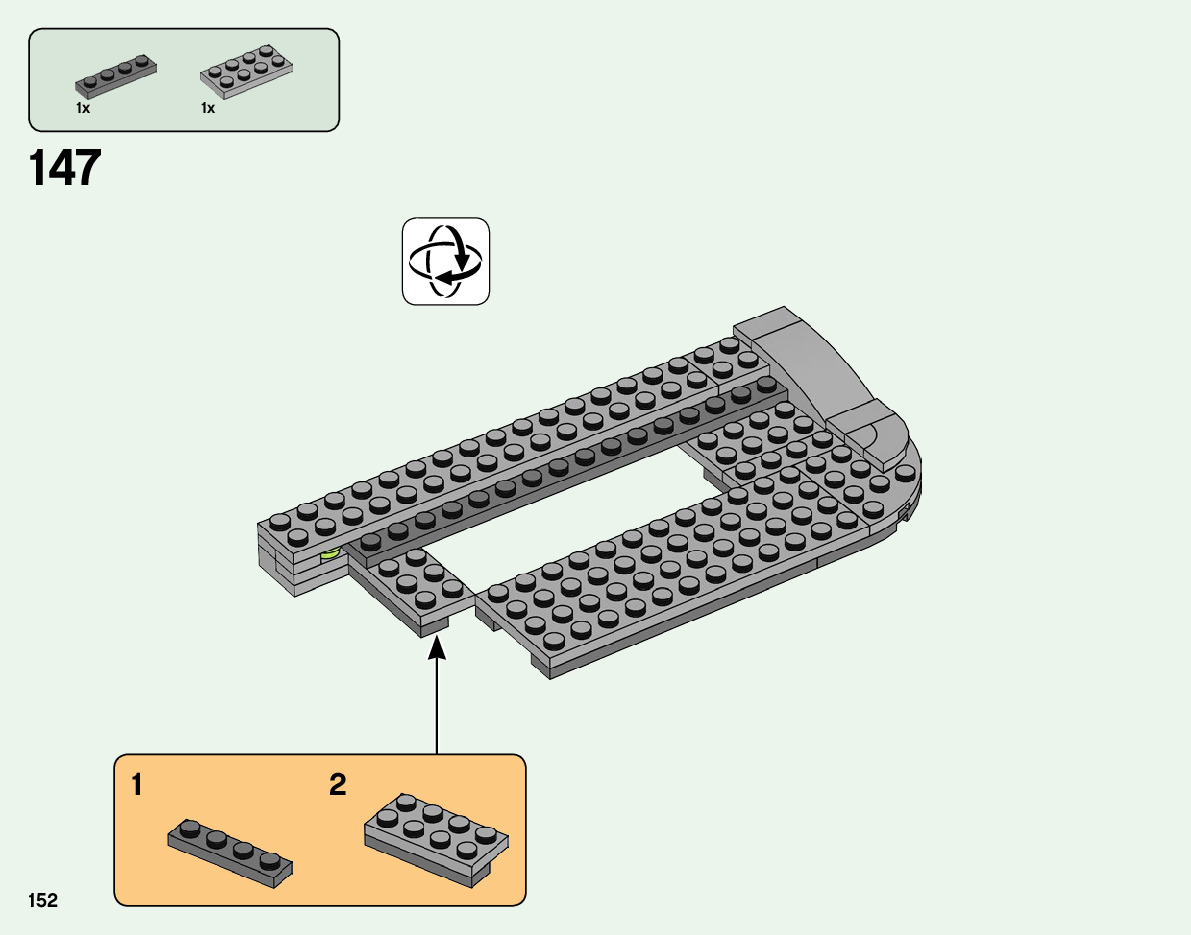 1x 1x

147

1 2

152