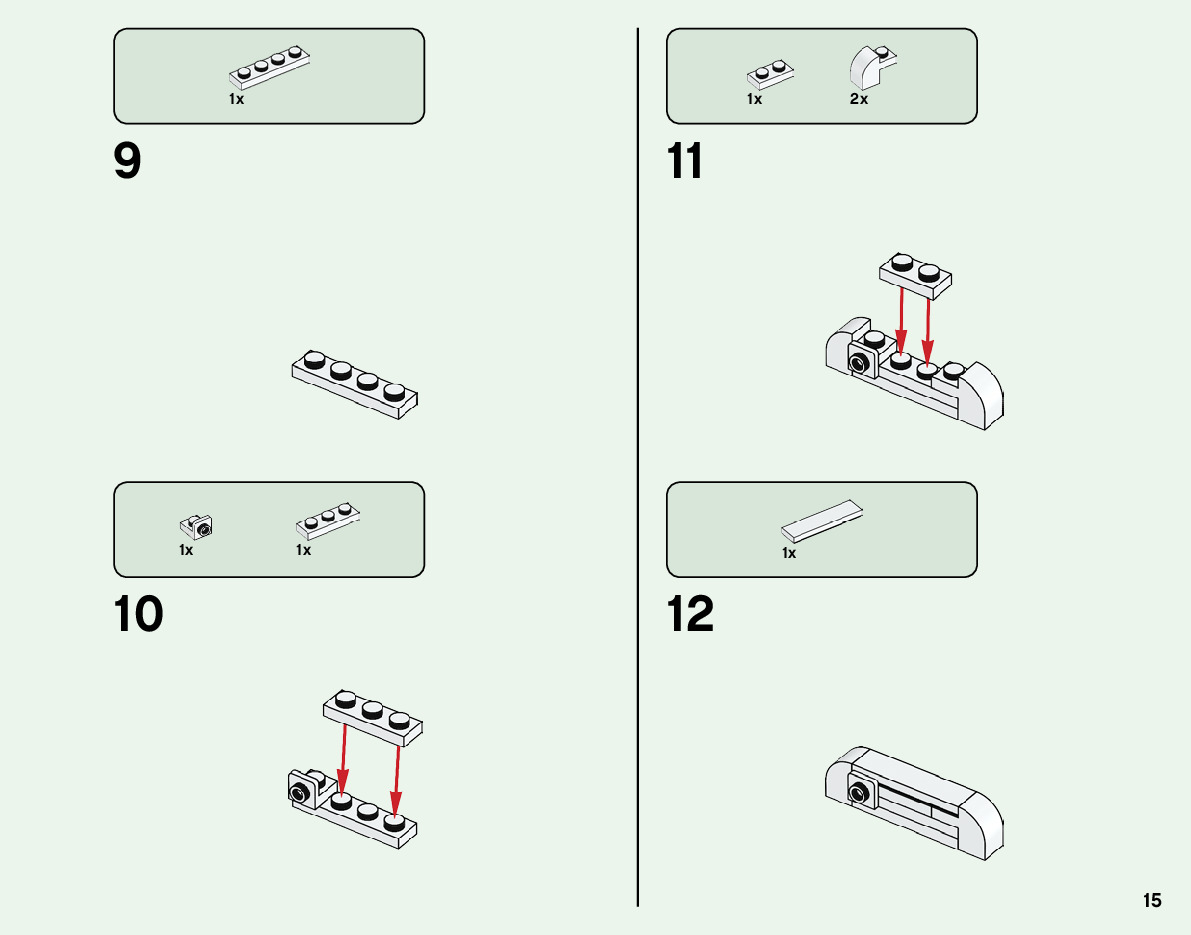 1x

9

1x 1x

10

1x 2x

11

1x

12

15