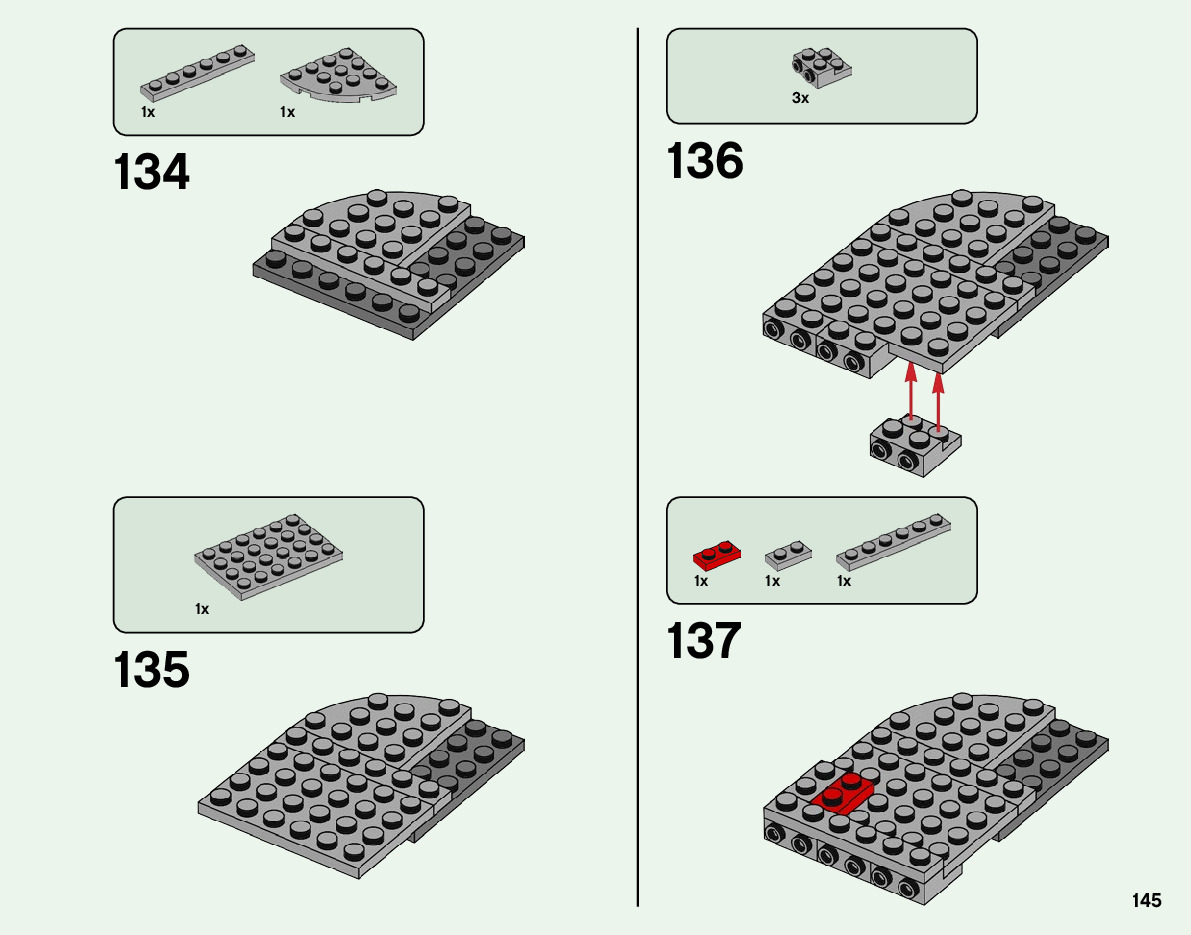 1x 1x

134

1x

135

3x

136

1x 1x 1x

137

145