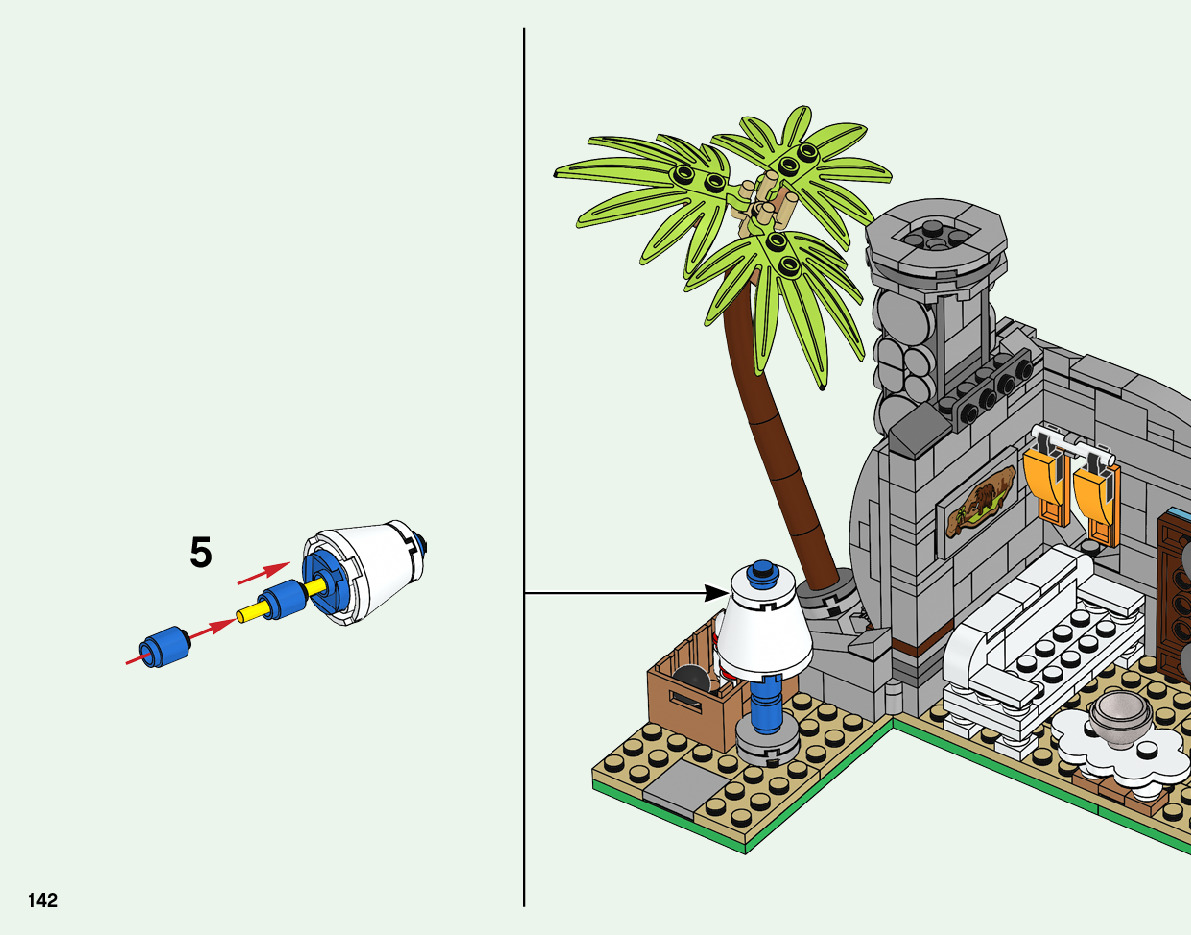 5

142