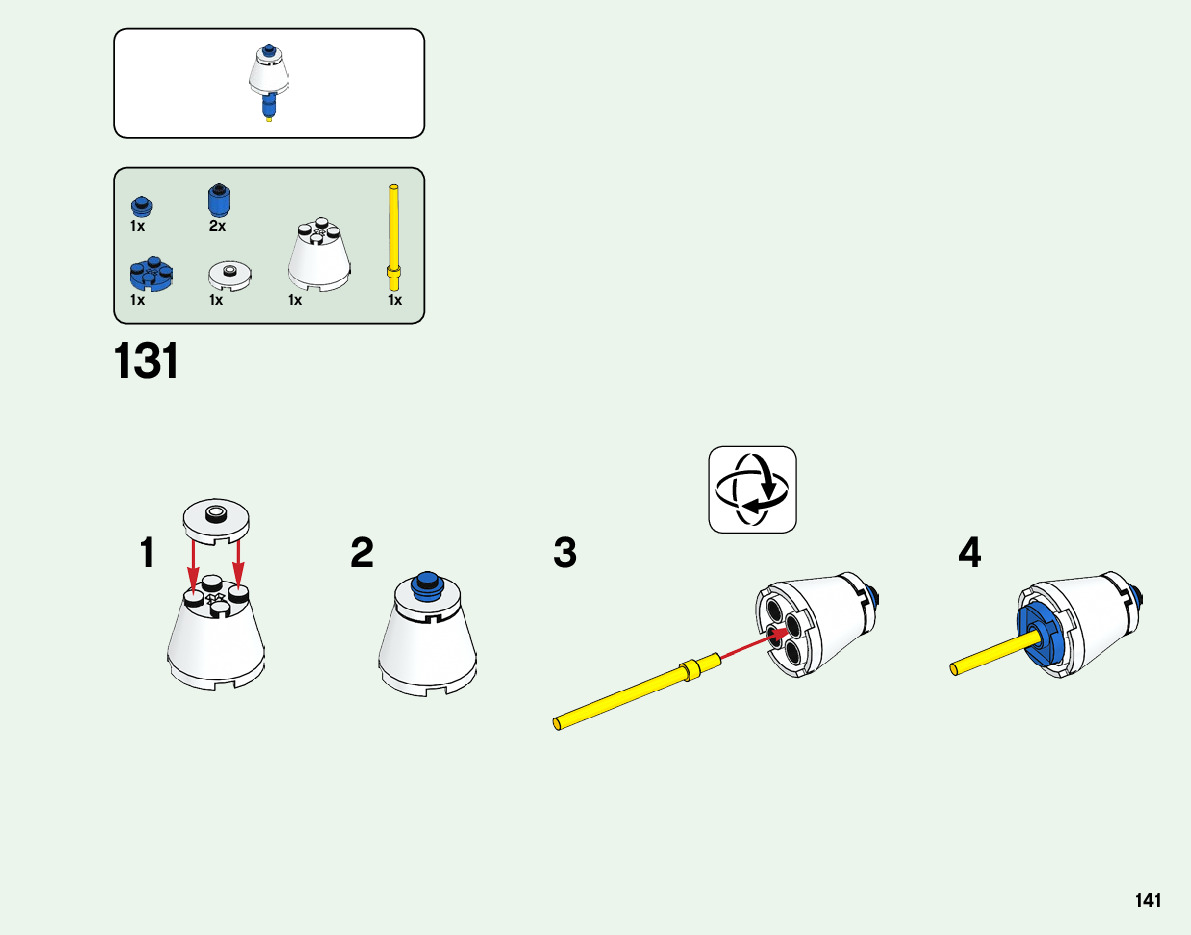 1x
2x
1x
1x
1x
1x

131

1

2

3

4

141