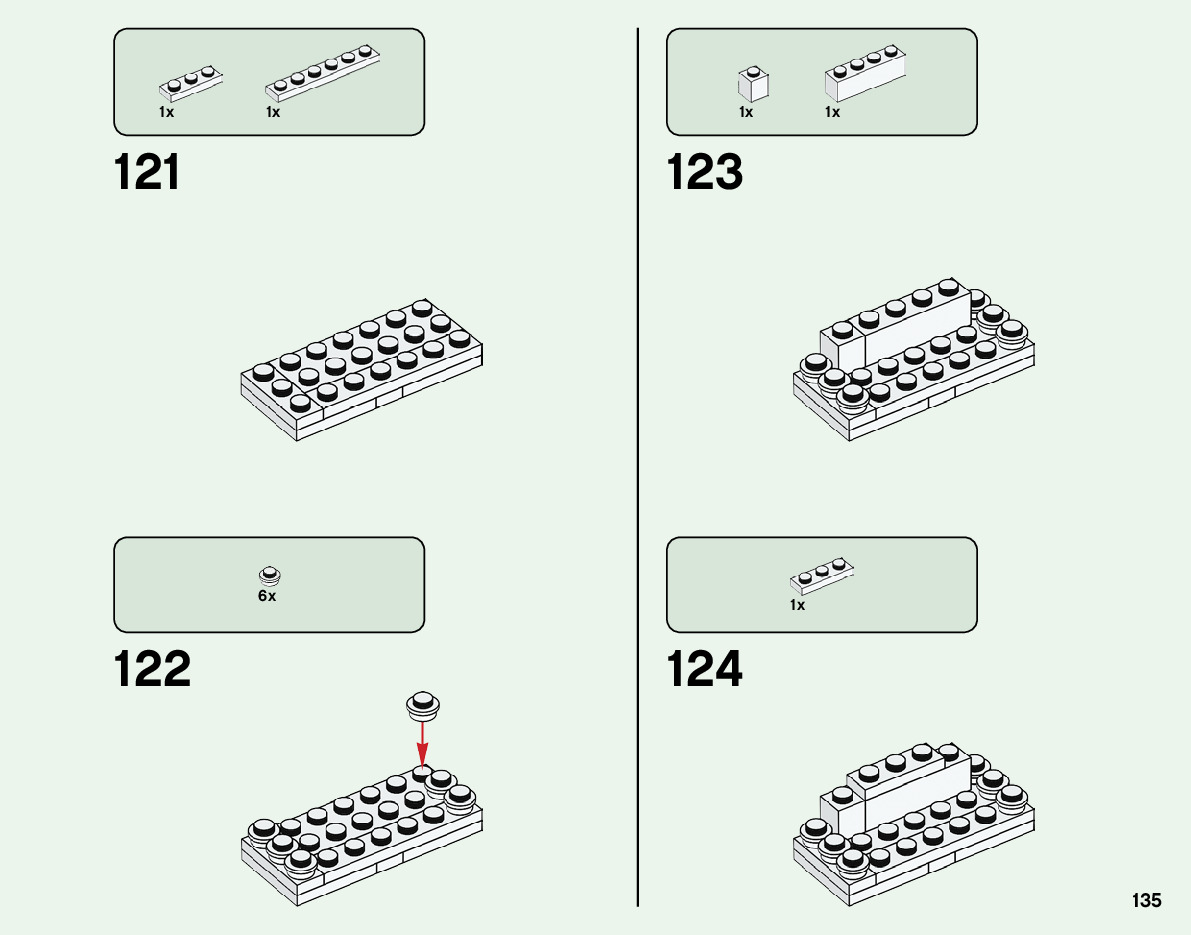 1x 1x

121

6x

122

1x 1x

123

1x

124

135