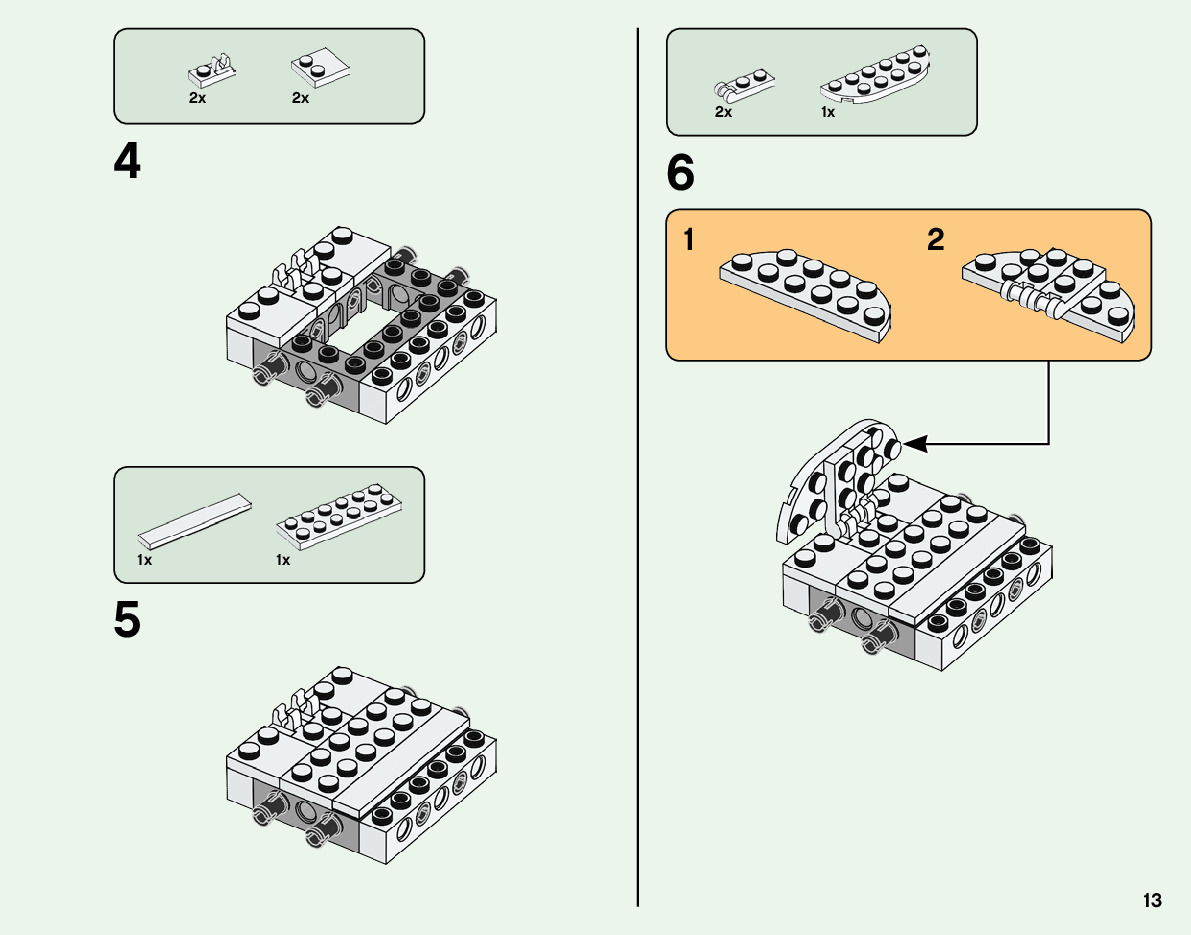 2x 2x

4

1x 1x

5

2x 1x

6

1

2

13