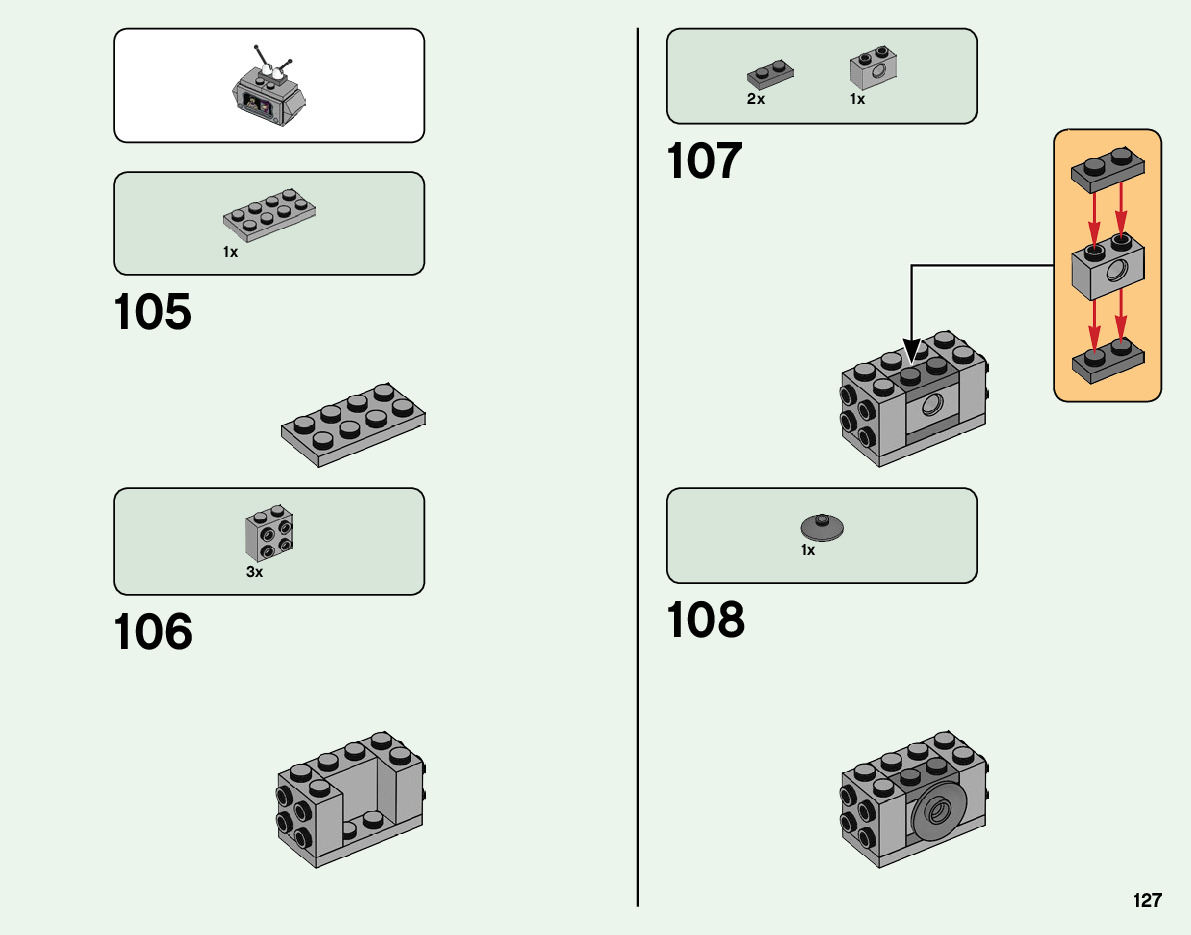 1x

105

3x

106

2x

1x

107

1x

108

127