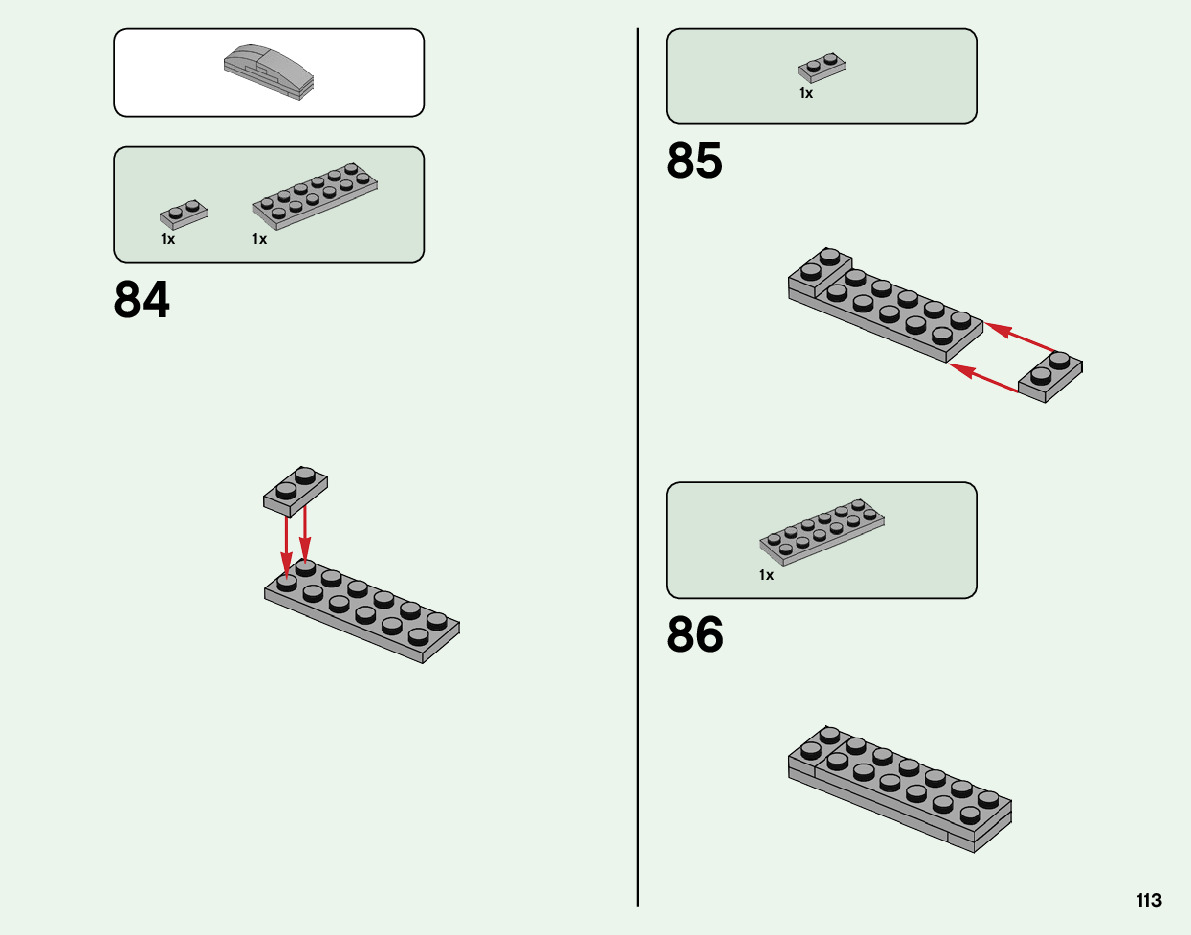 1x
1x

84

1x

85

1x

86

113