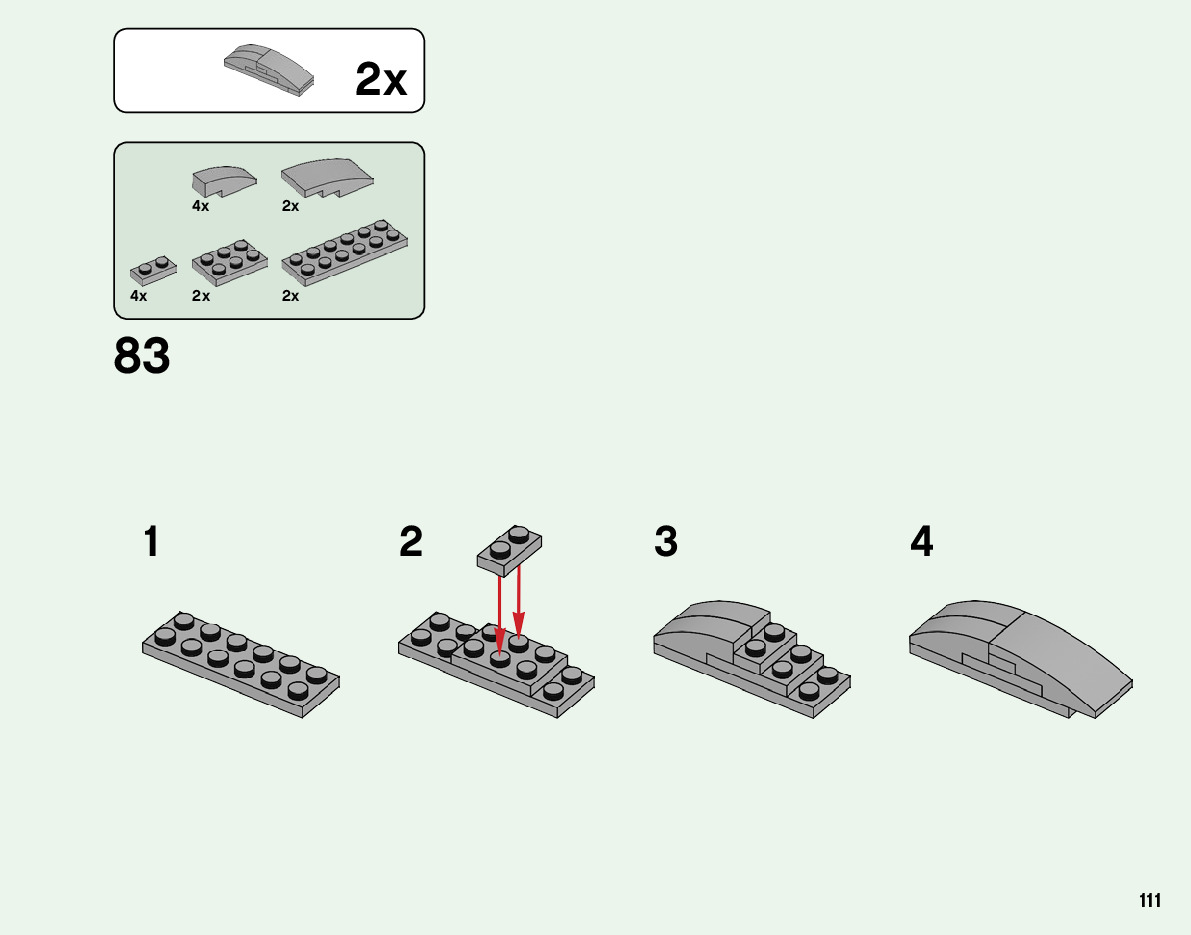 2x

4x 2x

4x 2x 2x

83

1

2

3

4

111