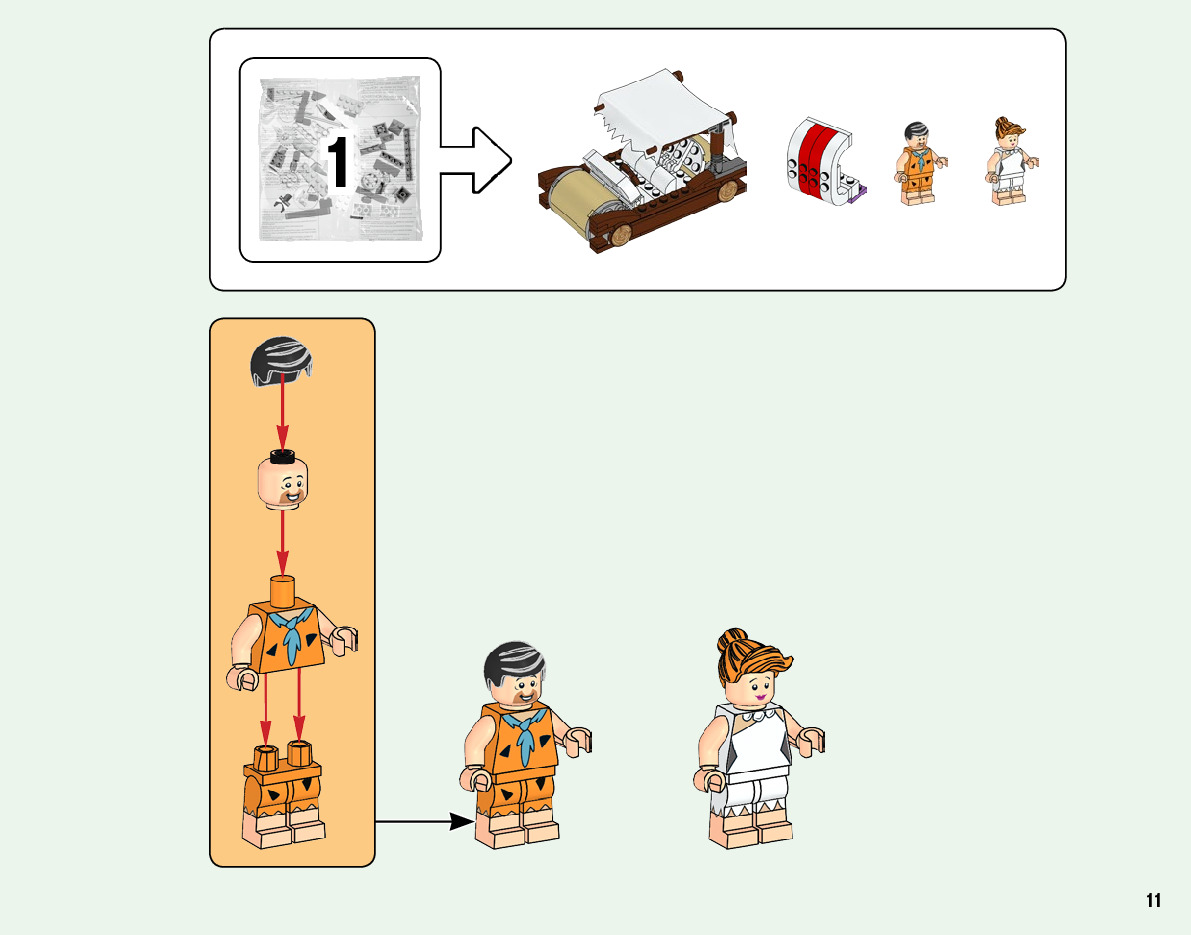 1

11