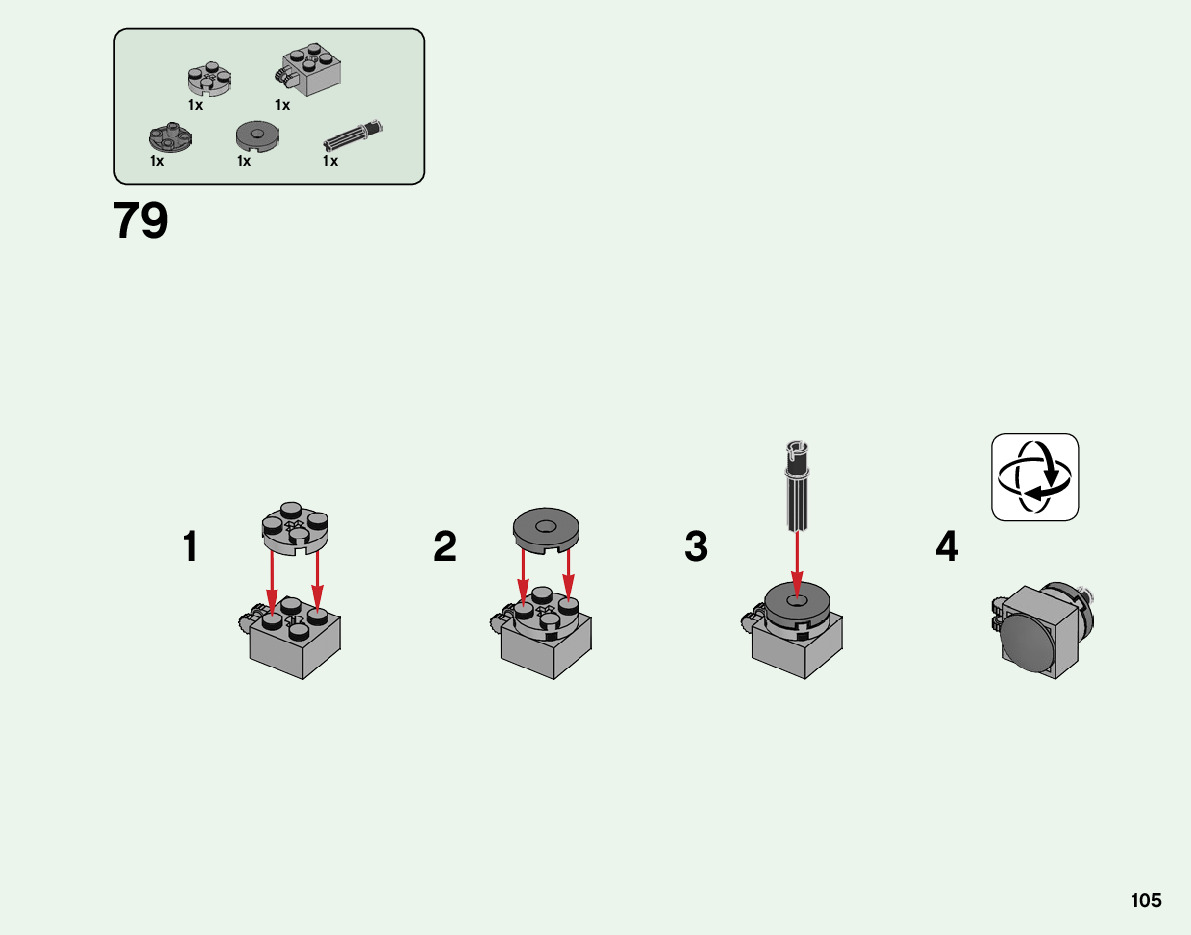 1x 1x
1x 1x 1x

79

1

2

3

4

105