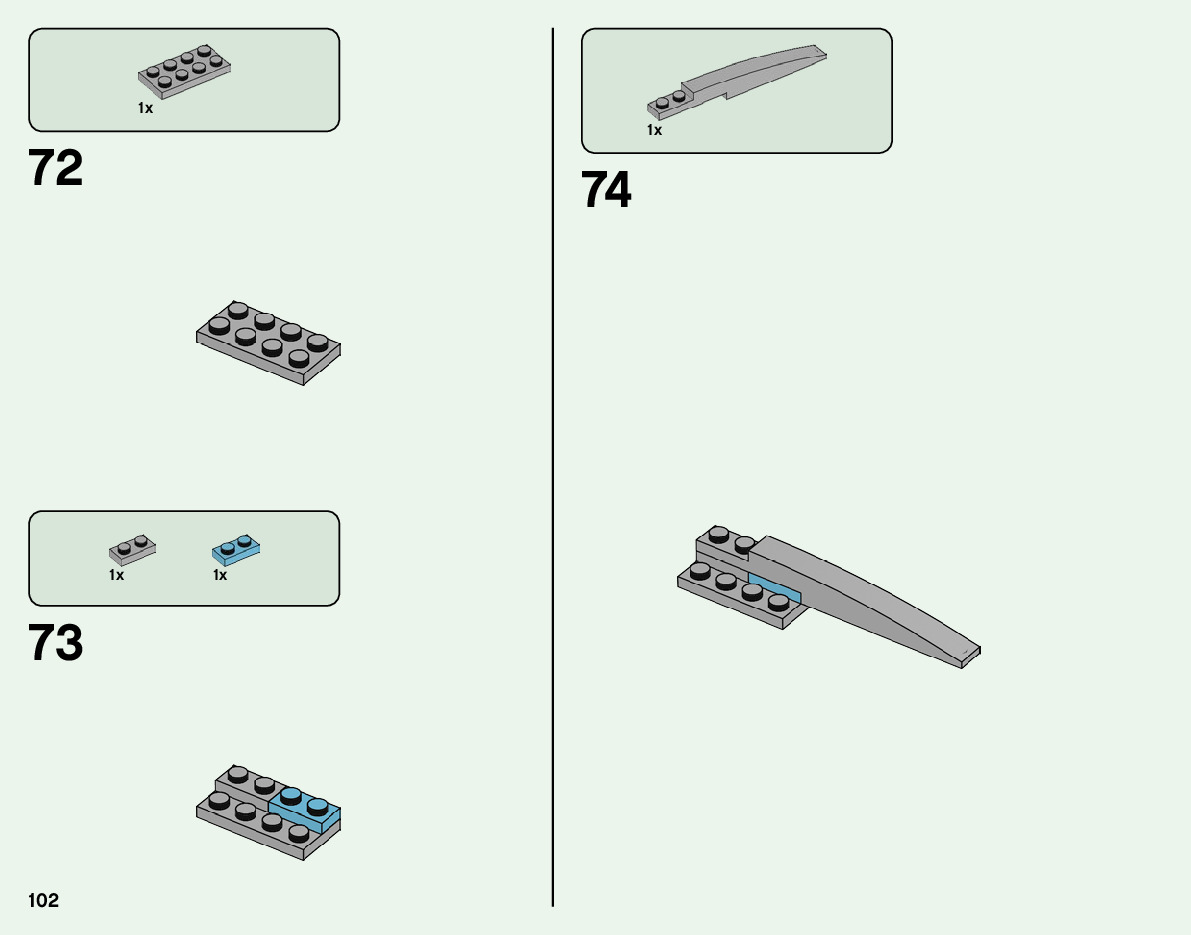 1x

72

1x

1x

73

102

1x

74