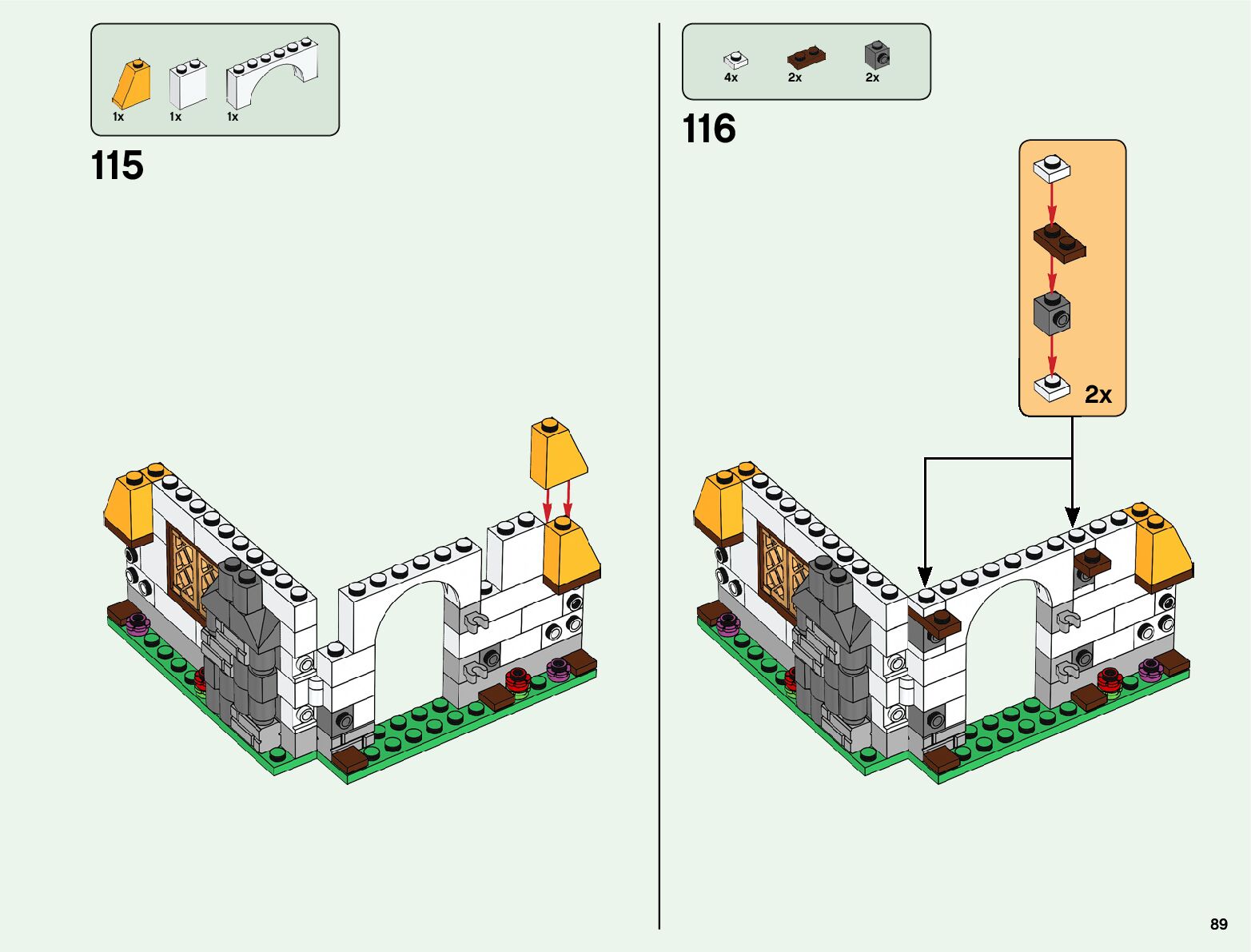 1x 1x 1x

115

4x 2x 2x

116

2x

89