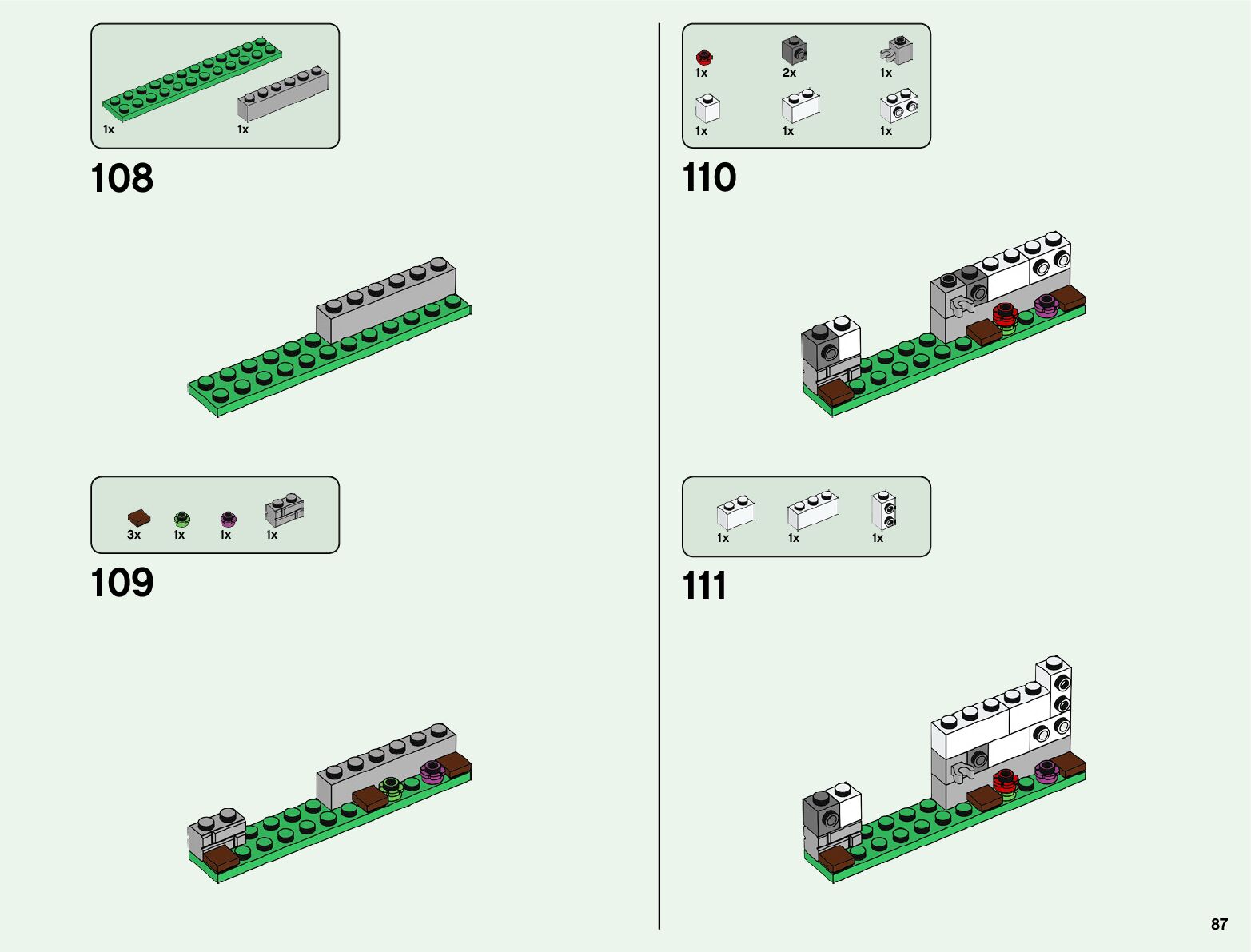 1x
1x

108

3x
1x
1x
1x

109

1x
2x
1x
1x
1x
1x

110

1x
1x
1x

111

87