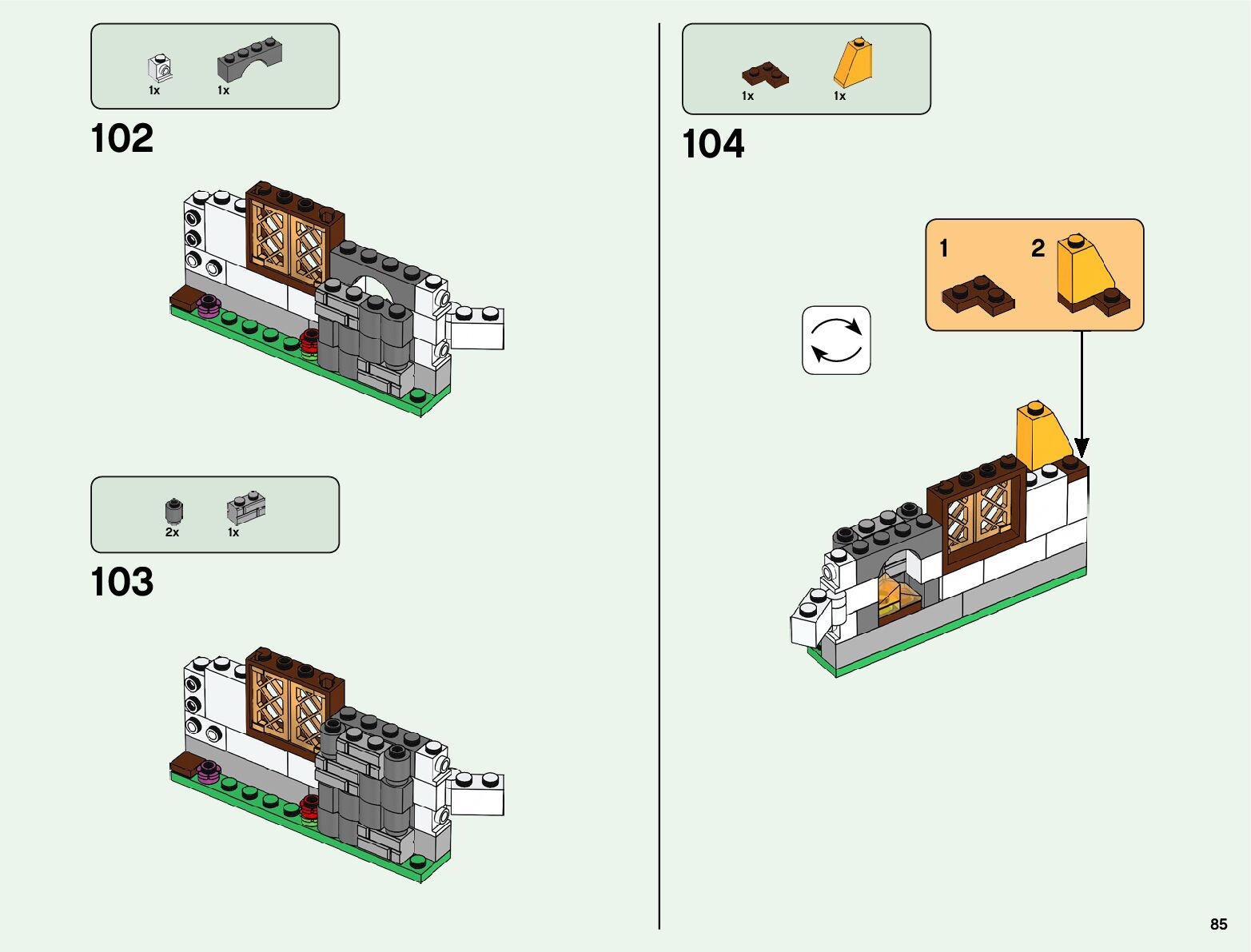 1x 1x

102

2x 1x

103

1x 1x

104

1 2

85