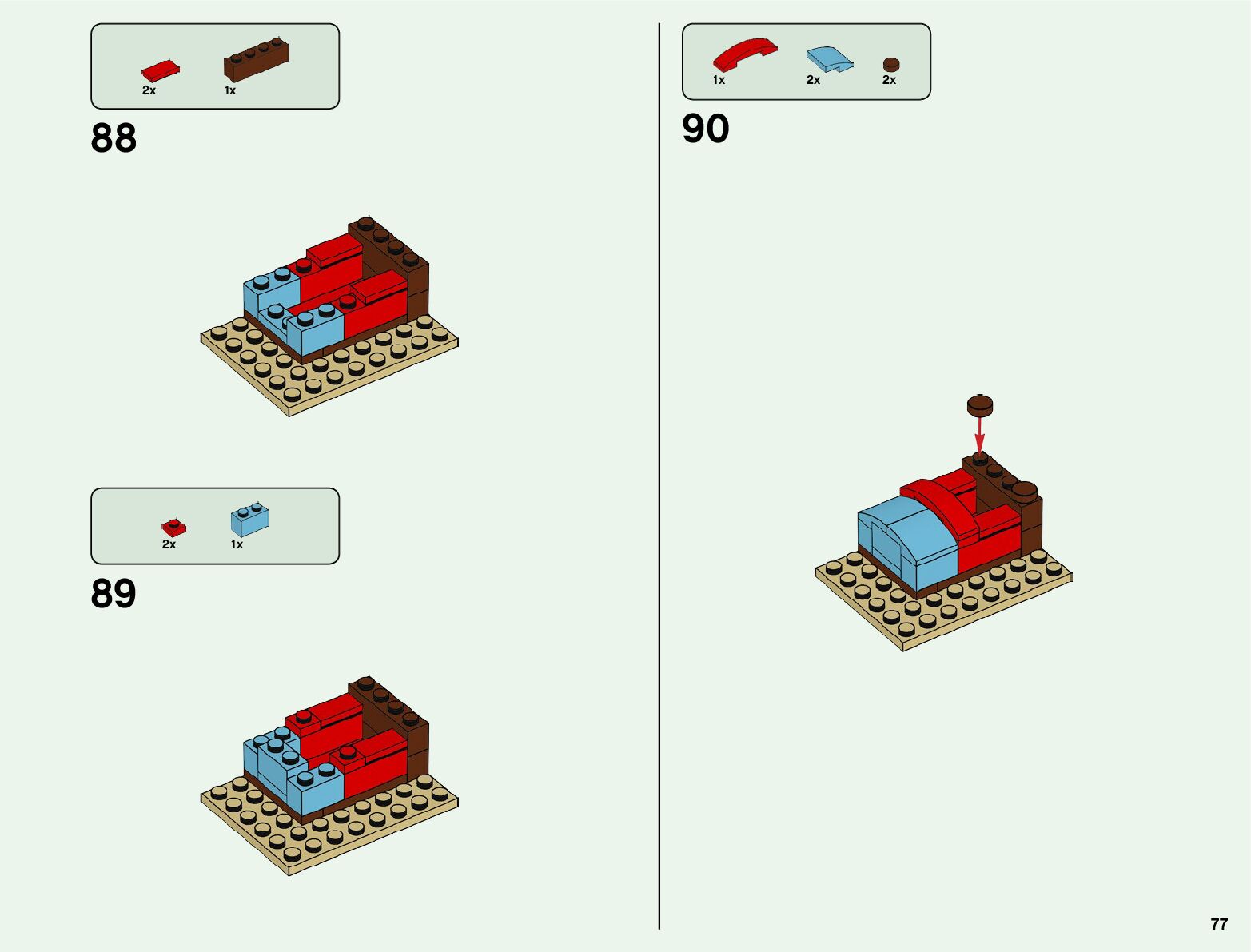 2x
1x

88

2x
1x

89

1x
2x
2x

90

77