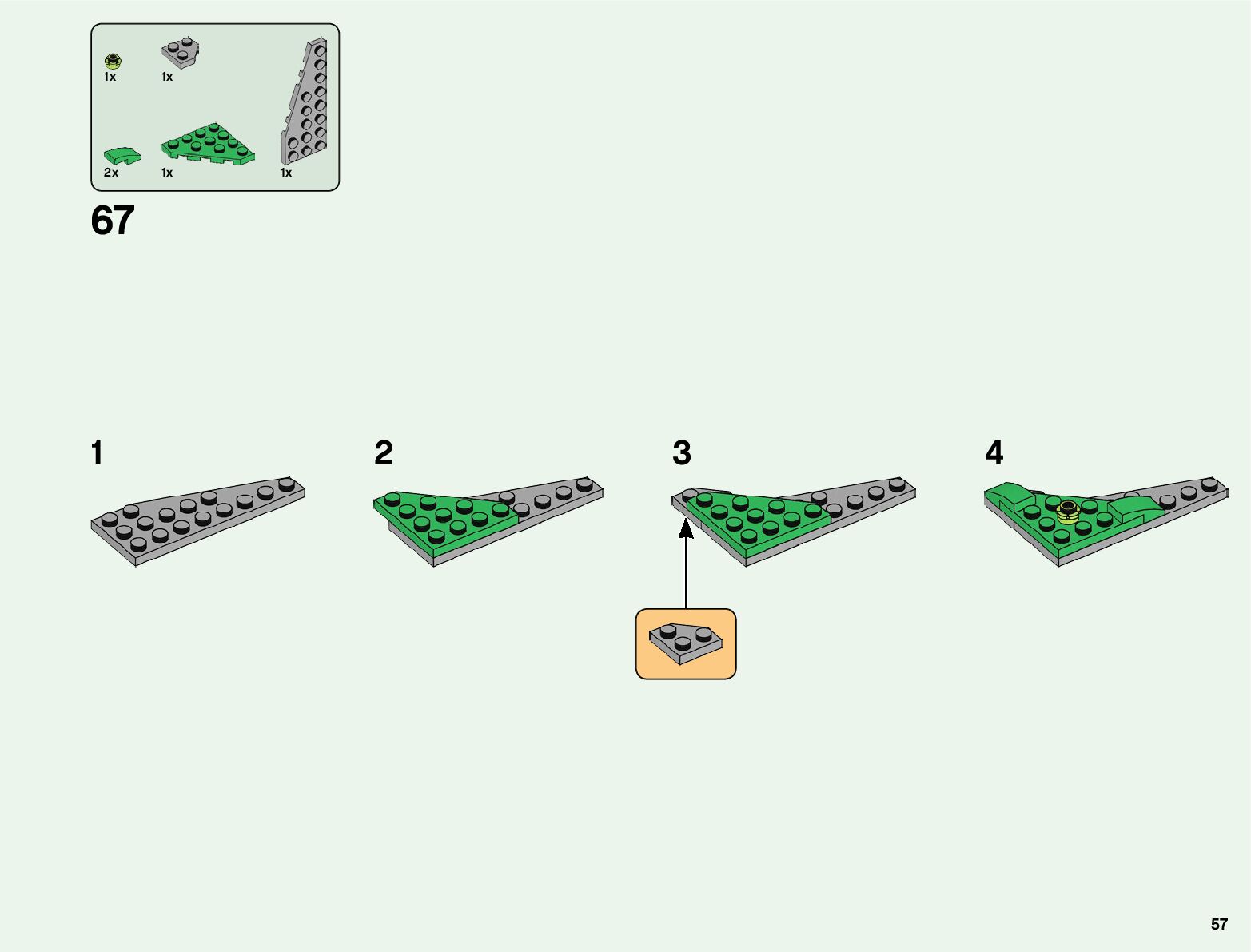 1x 1x

2x 1x 1x

67

1

2

3

4

57