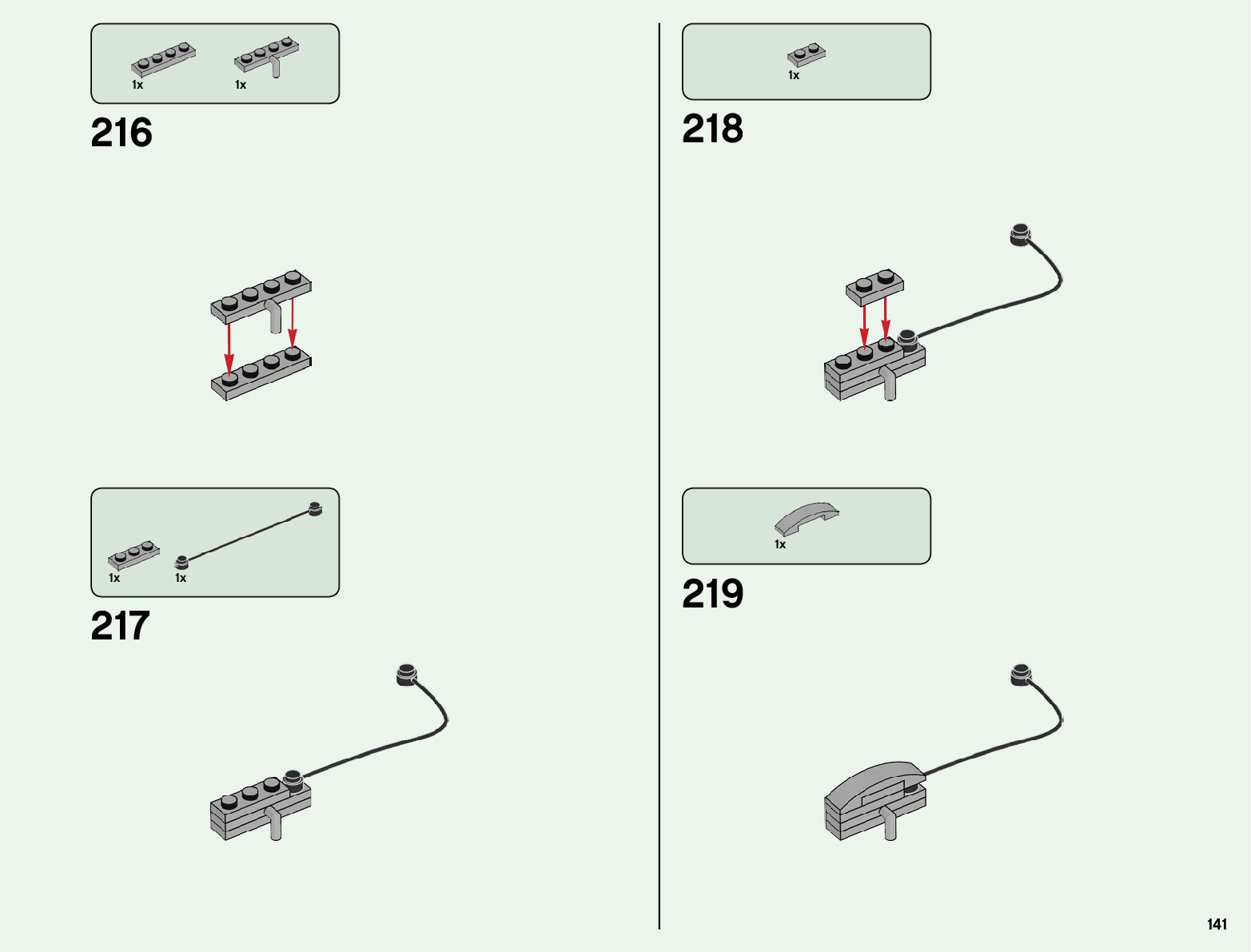 1x 1x

216

1x 1x

217

1x

218

1x

219

141