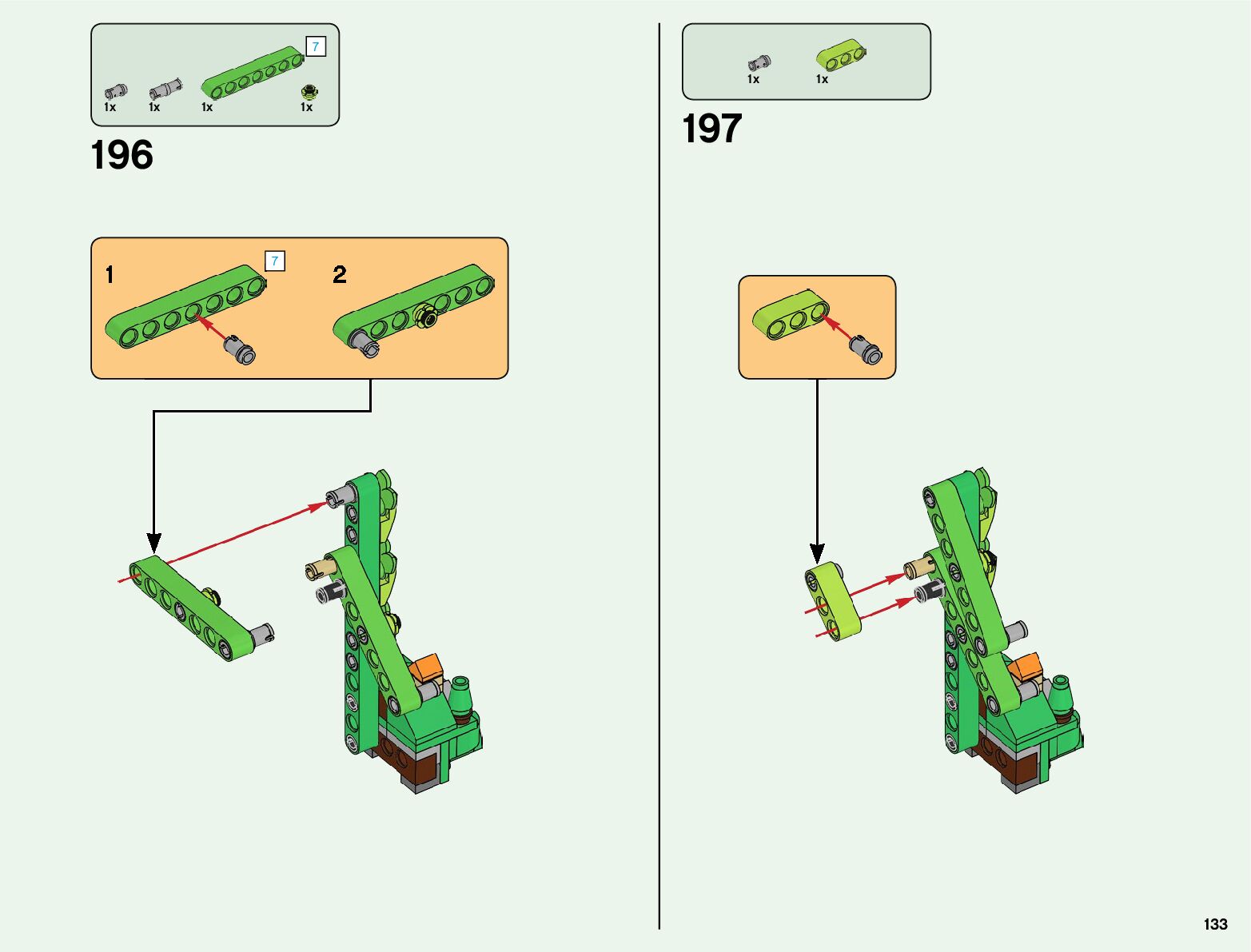 7

1x 1x 1x 1x

196

1

7

2

1x 1x

197

133