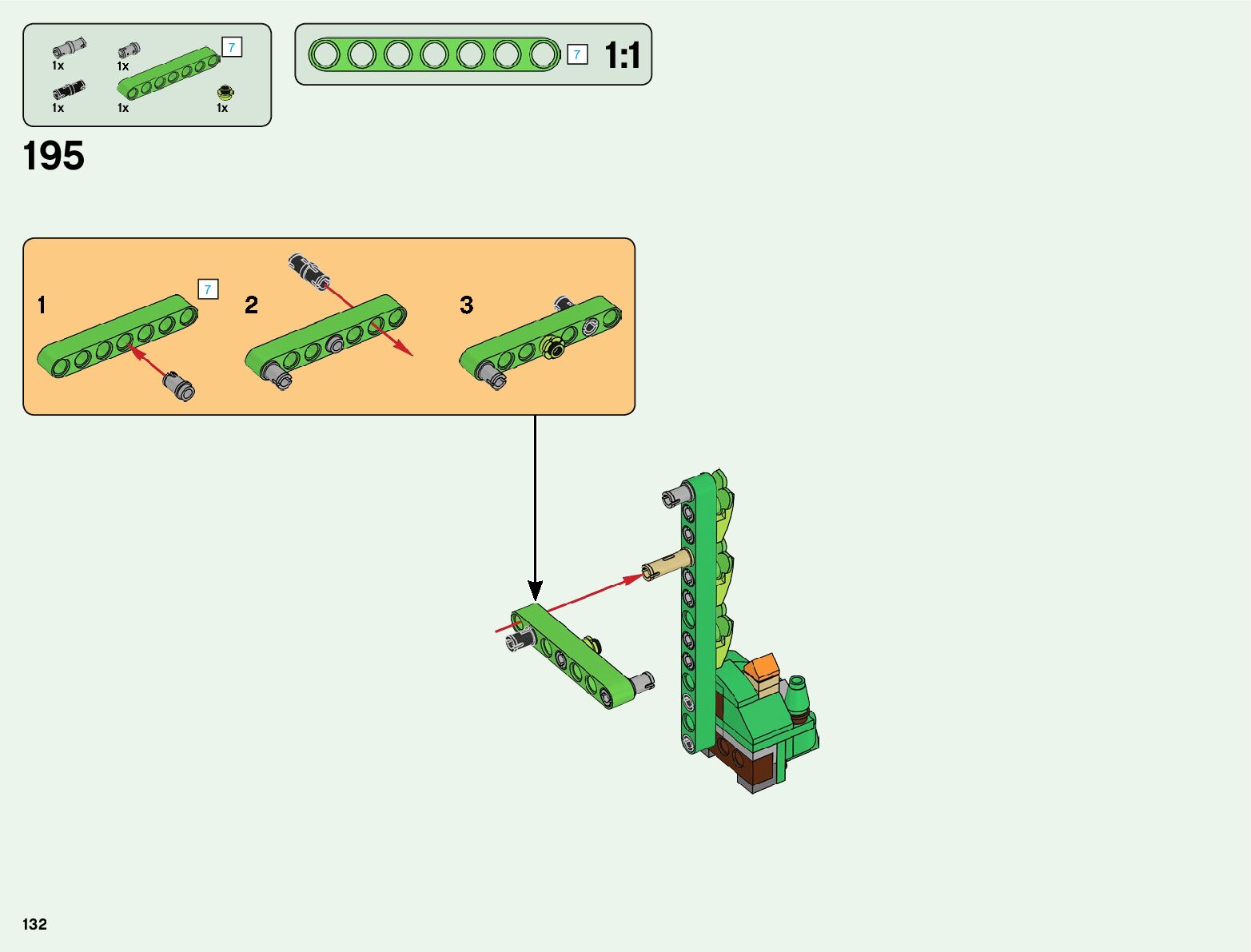 1x
1x
7
1x
1x
1x

7
1:1

195

1
7
2
3

132