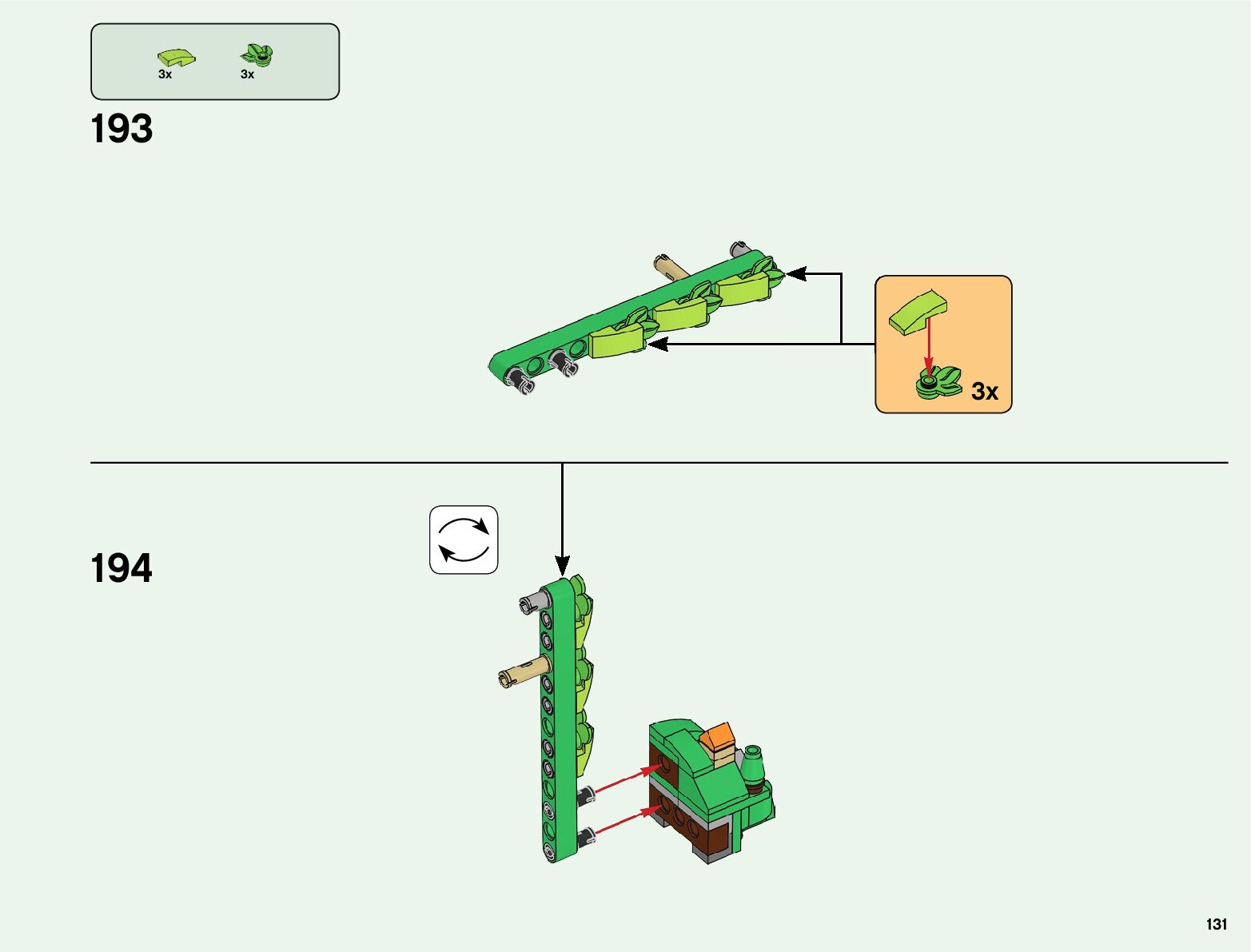 3x 3x

193

3x

194

131