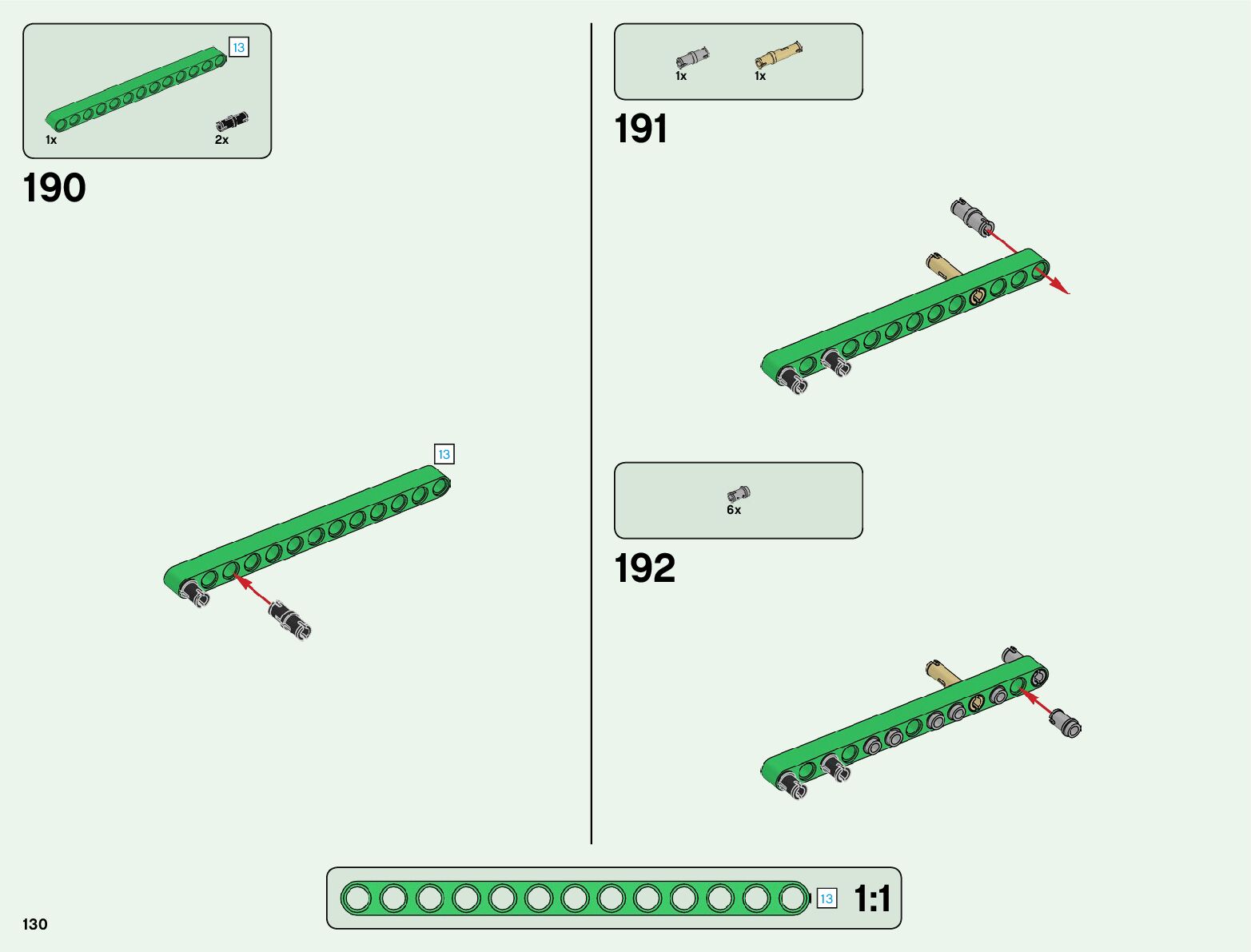 13

1x

2x

190

13

1x

1x

191

6x

192

13

1:1

130