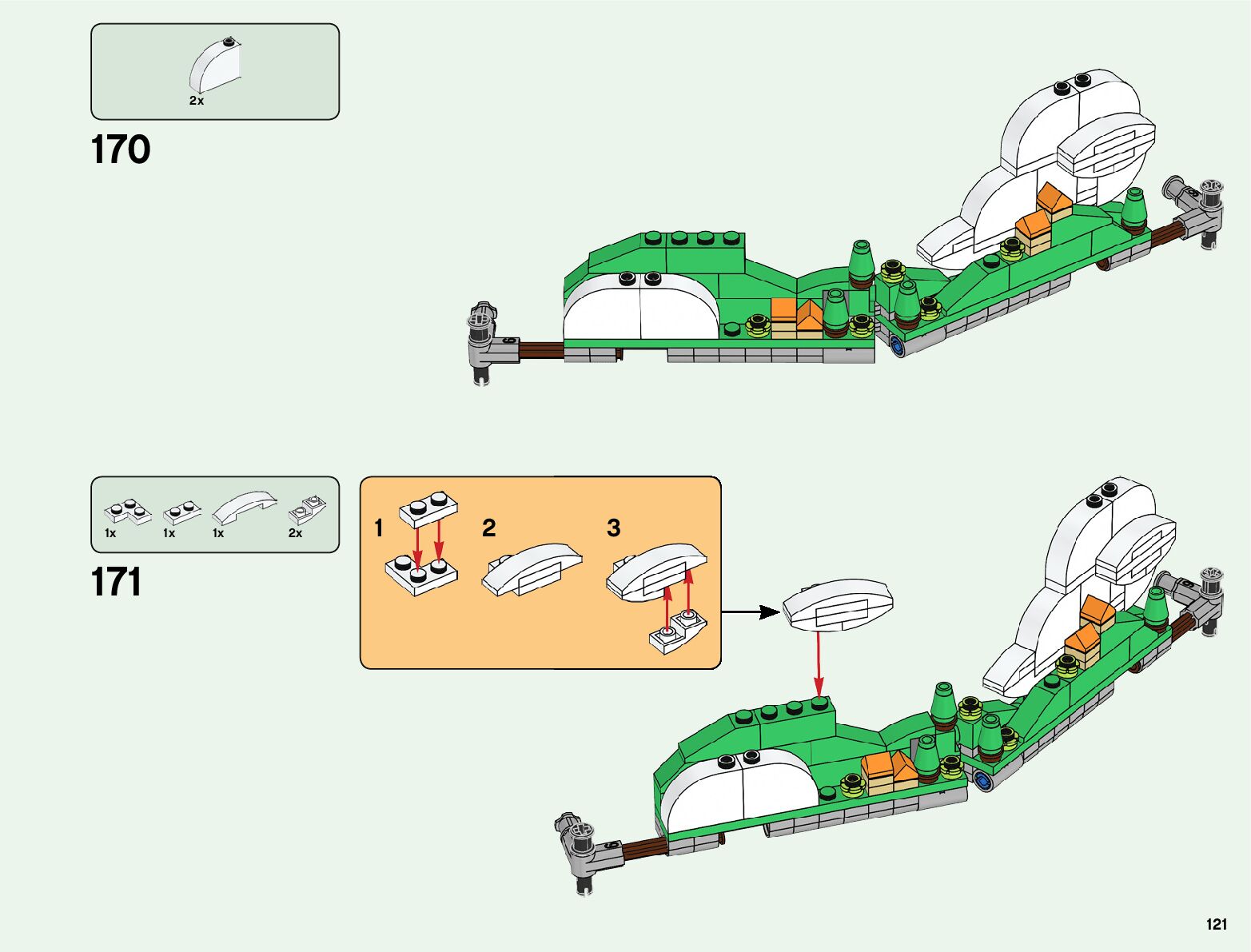 2x

170

1x 1x 1x 2x

171

1

2

3

121