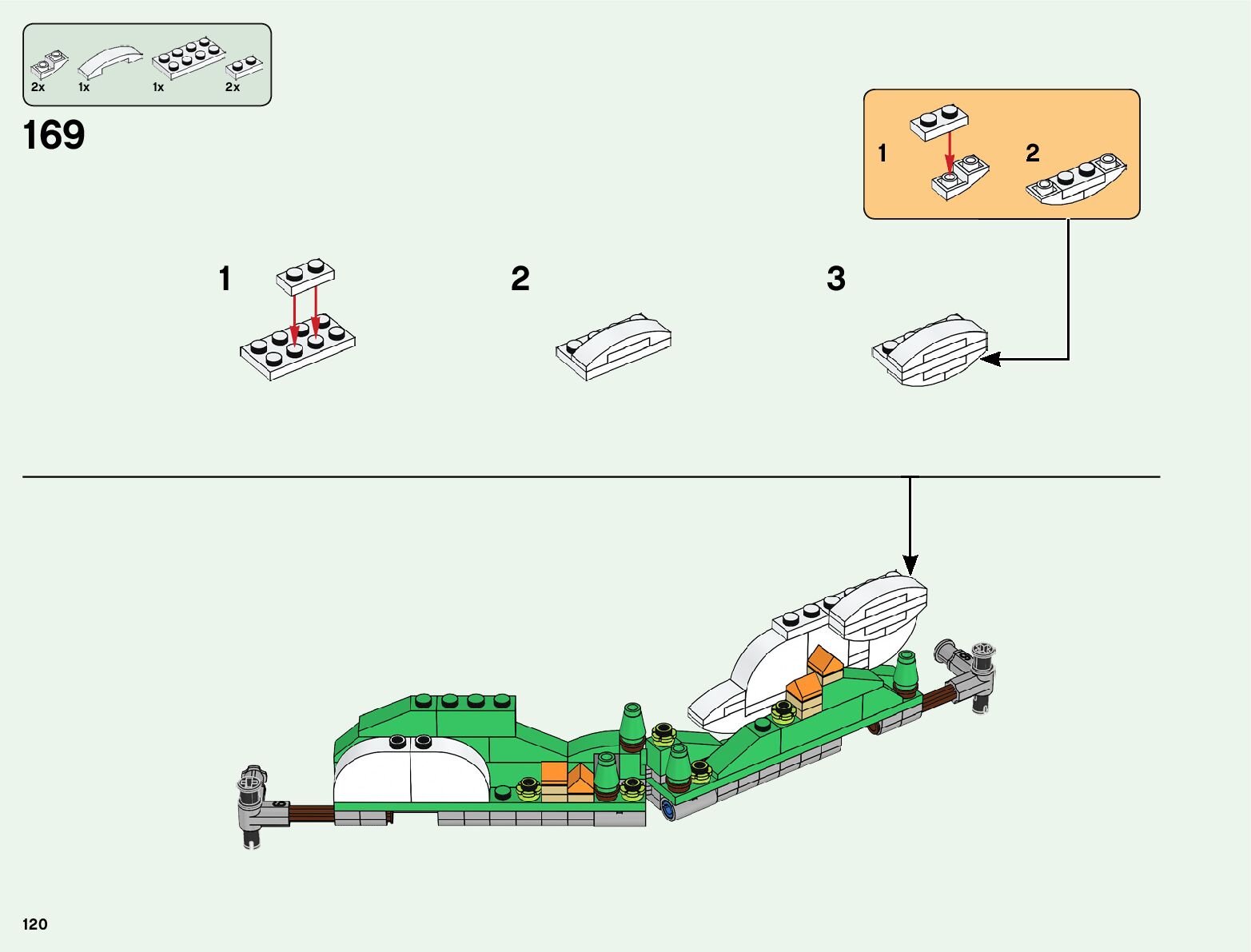 2x 1x 1x 2x

169

1 2

1

2

3

120