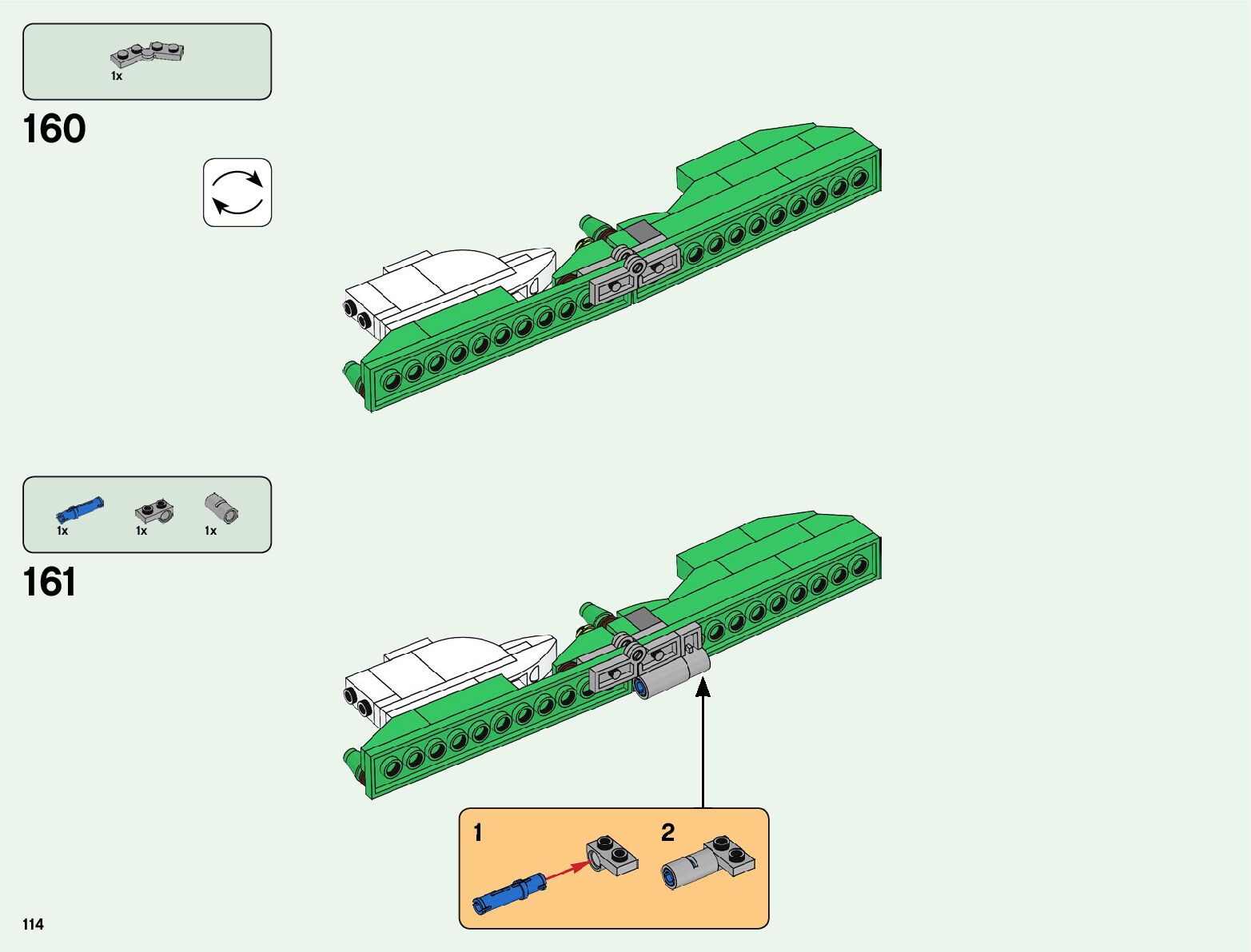 1x

160

1x
1x
1x

161

1
2

114