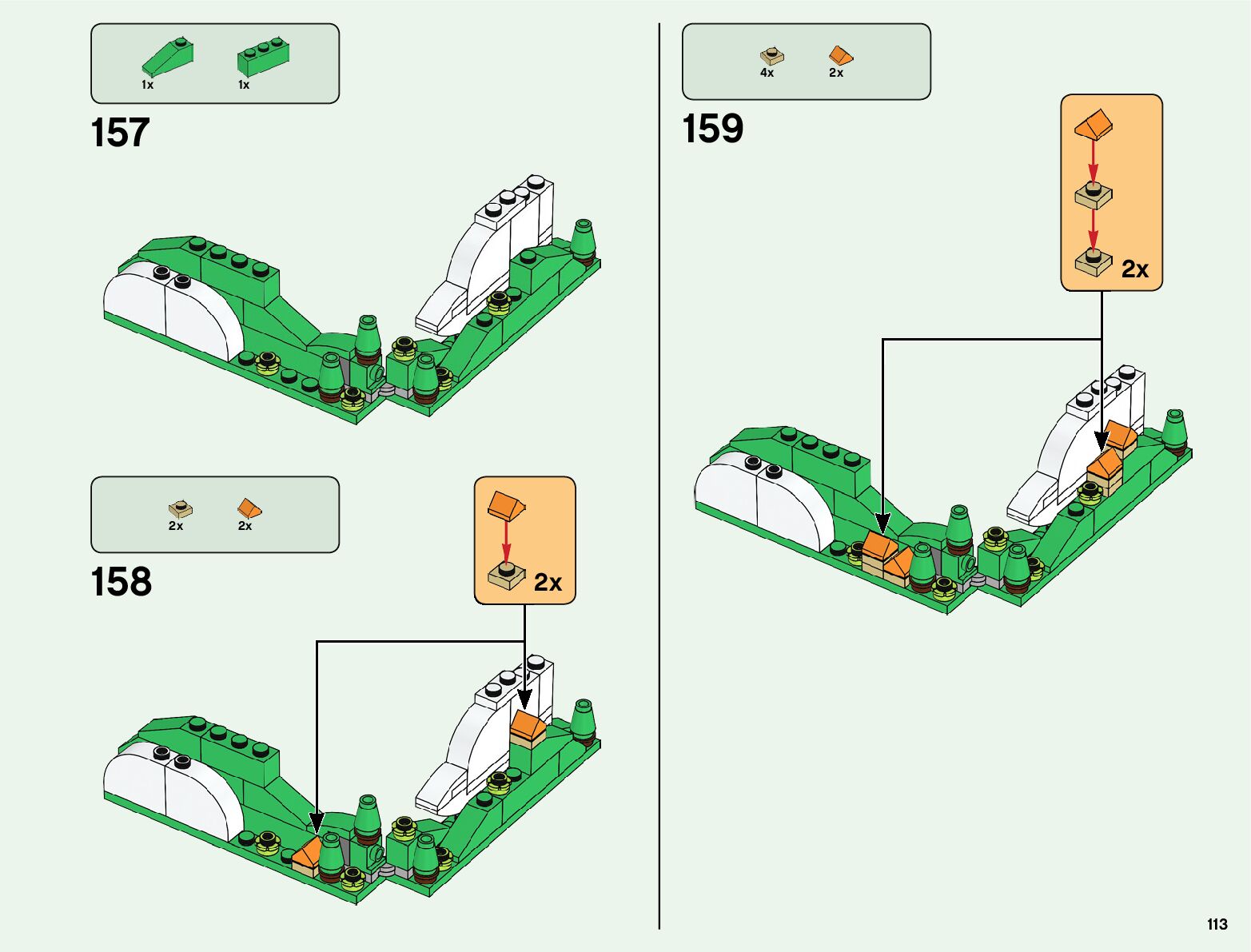 1x 1x

157

2x 2x

158

2x

4x 2x

159

2x

113