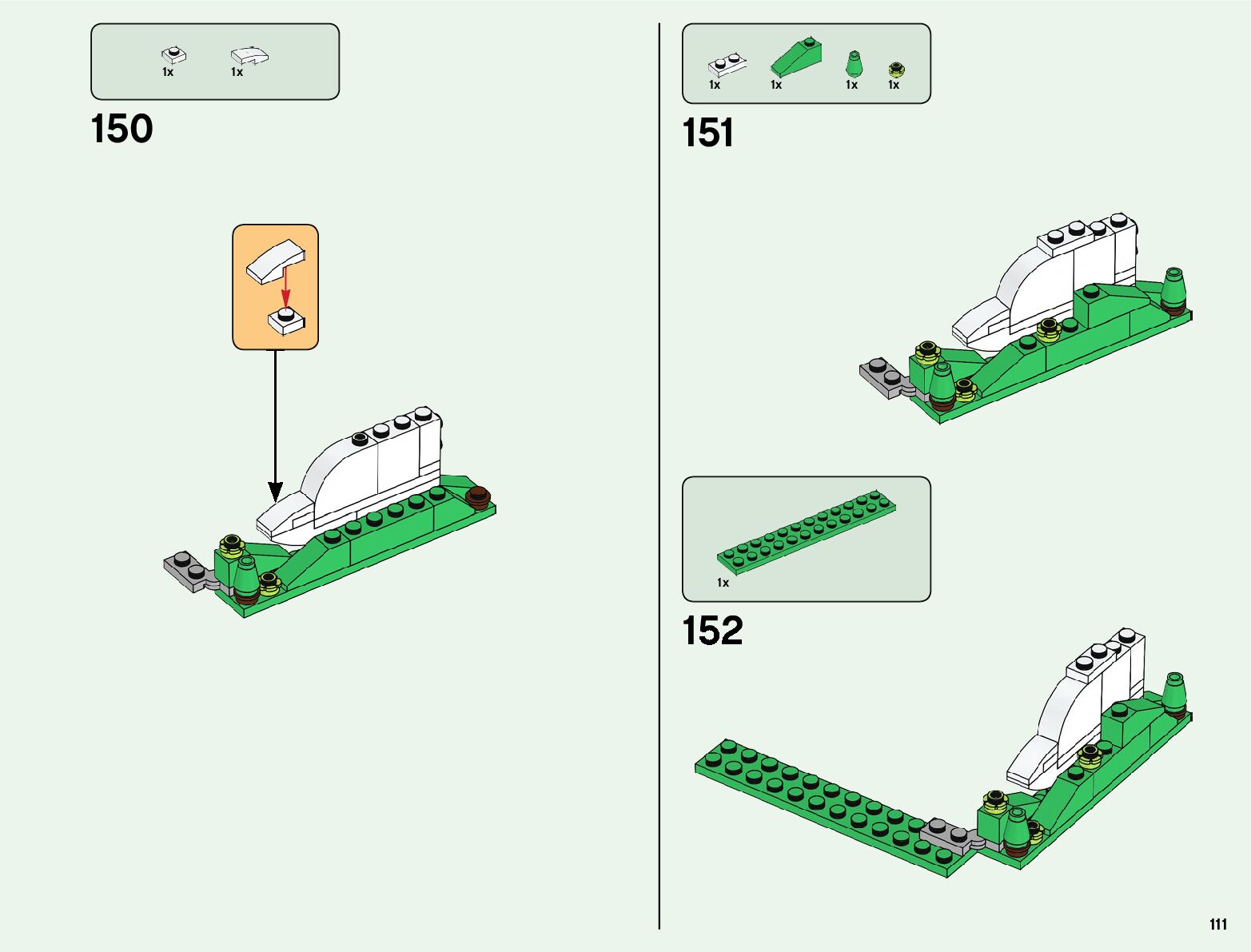 1x 1x

150

1x 1x 1x 1x

151

1x

152

111