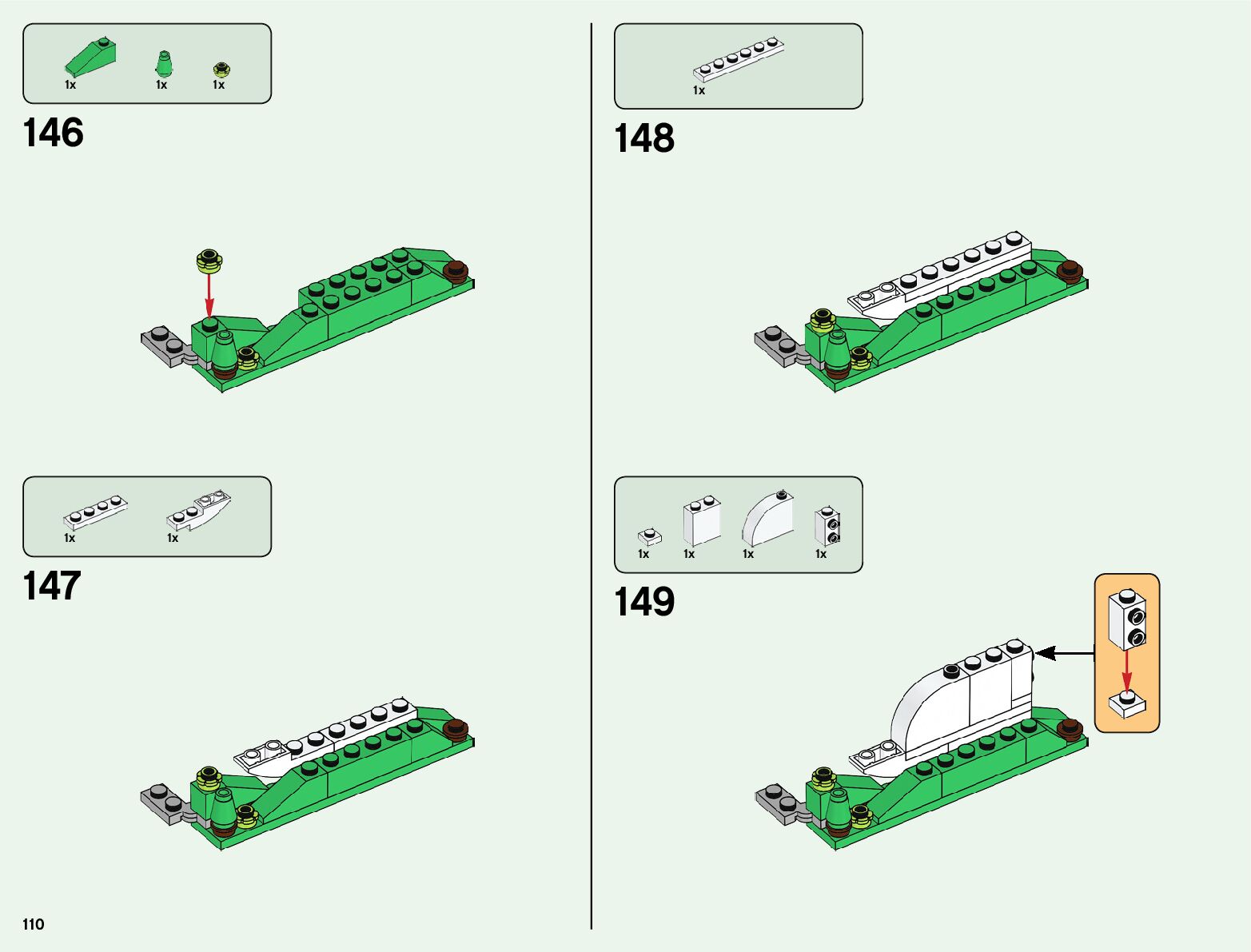 1x 1x 1x

146

1x 1x

147

1x

148

1x 1x 1x 1x

149

110