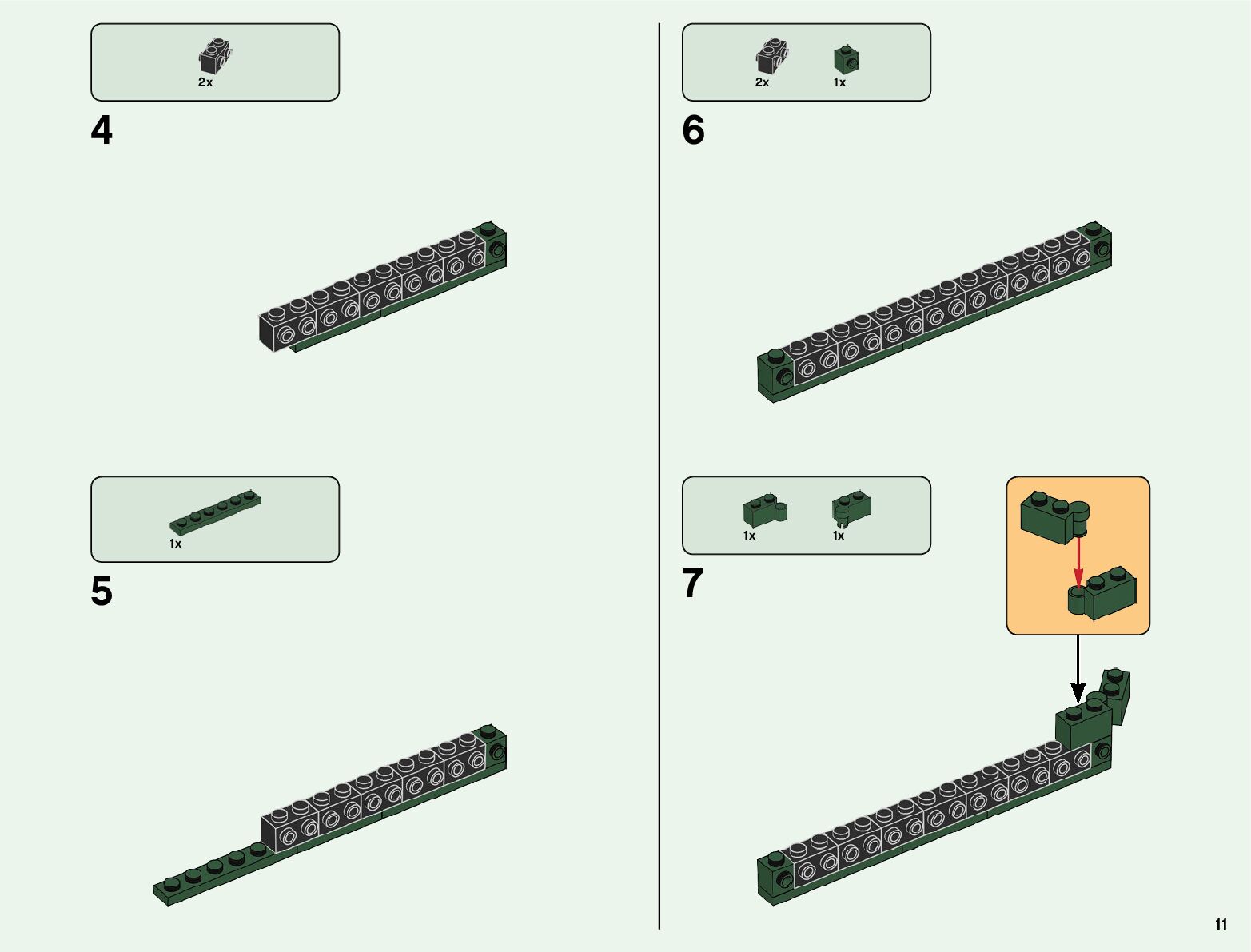 2x

4

1x

5

2x 1x

6

1x 1x

7

11