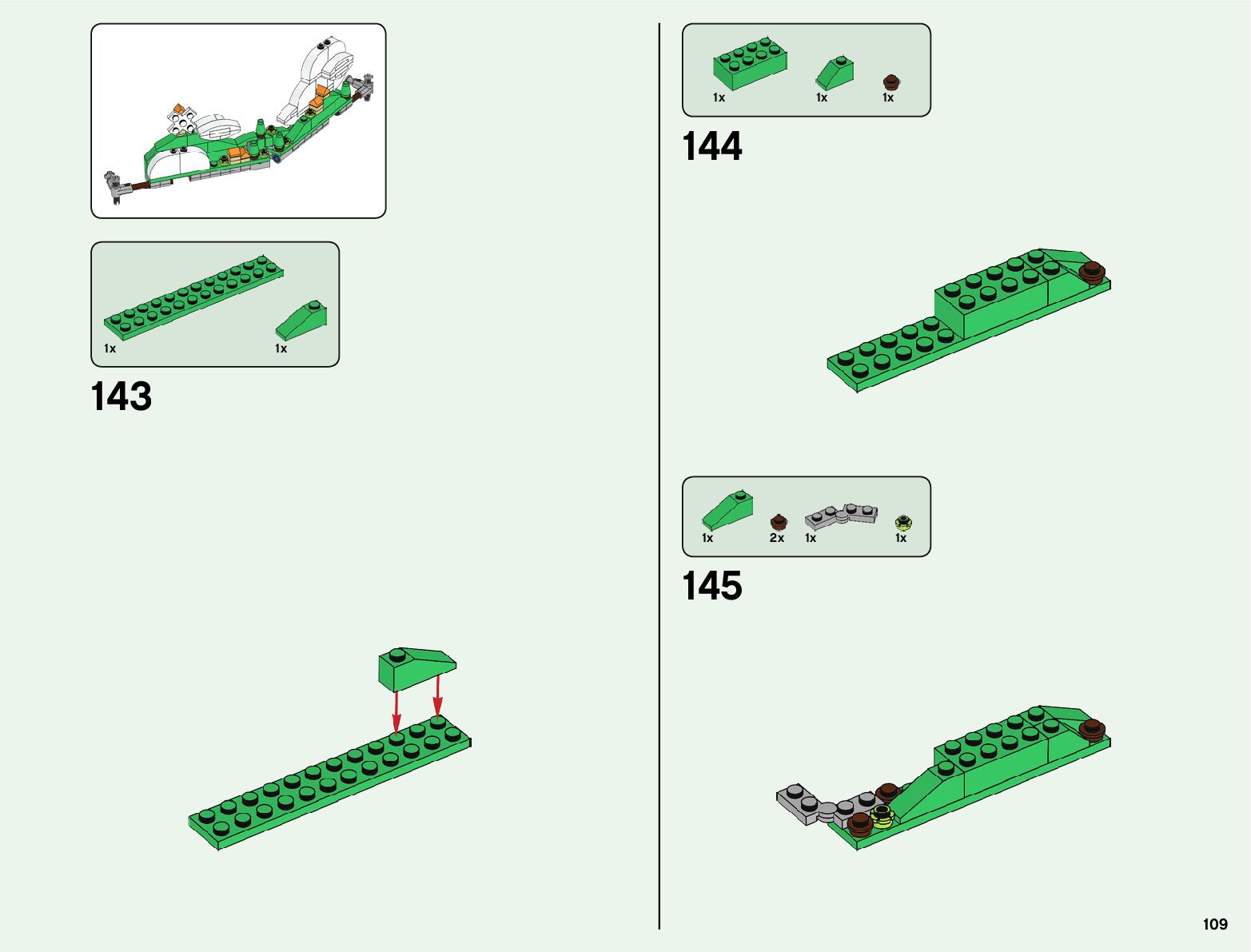 1x 1x

143

1x 1x 1x

144

1x 2x 1x 1x

145

109