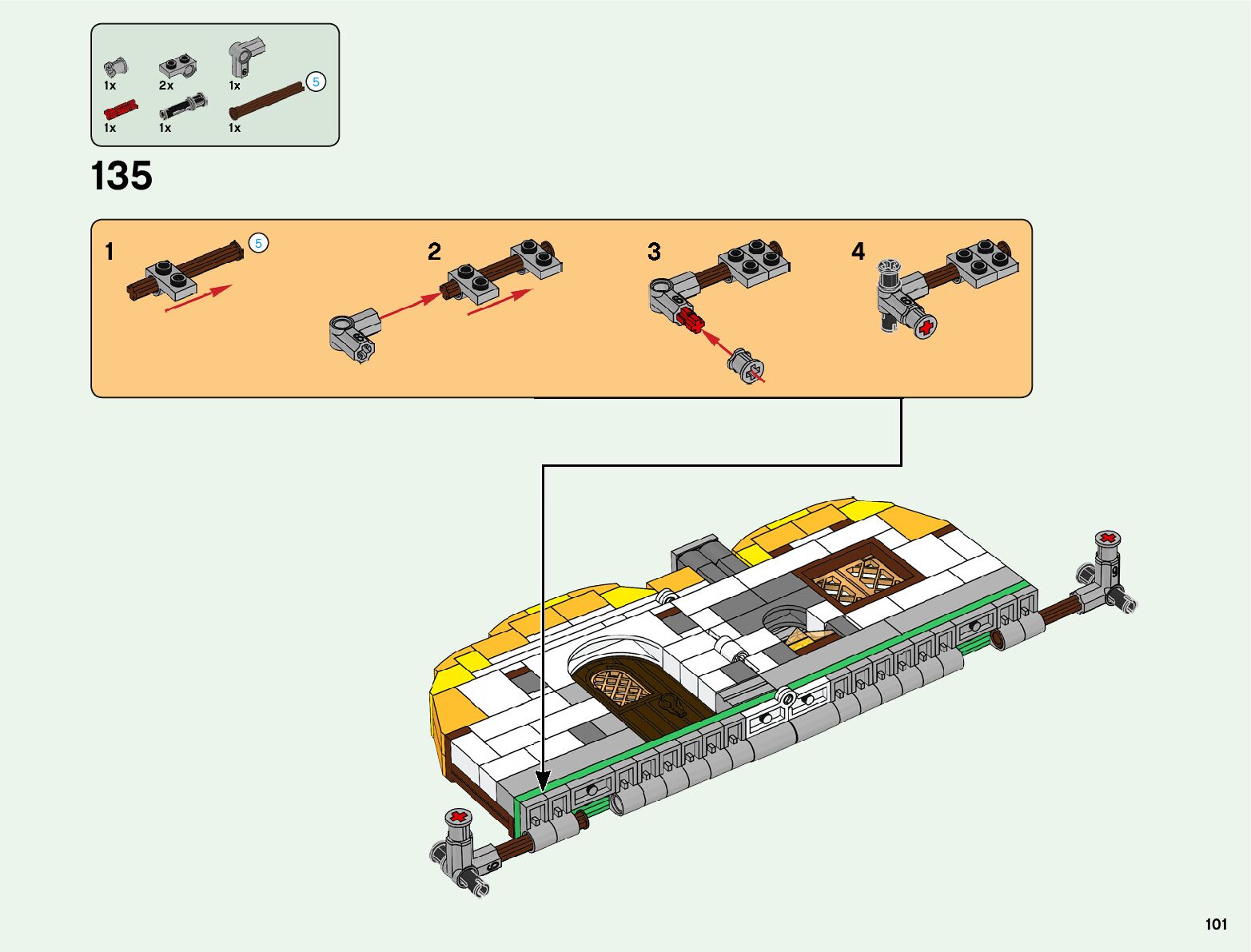 1x 2x 1x
5
1x 1x 1x

135

1
5

2

3

4

101