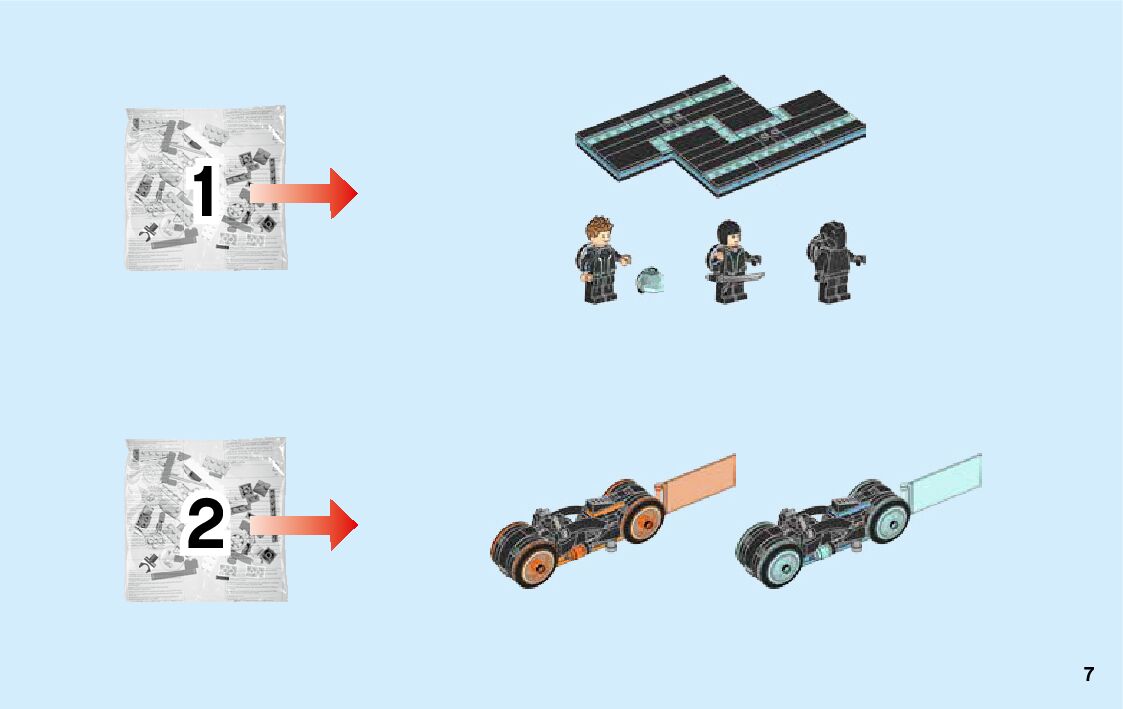 1

2

7