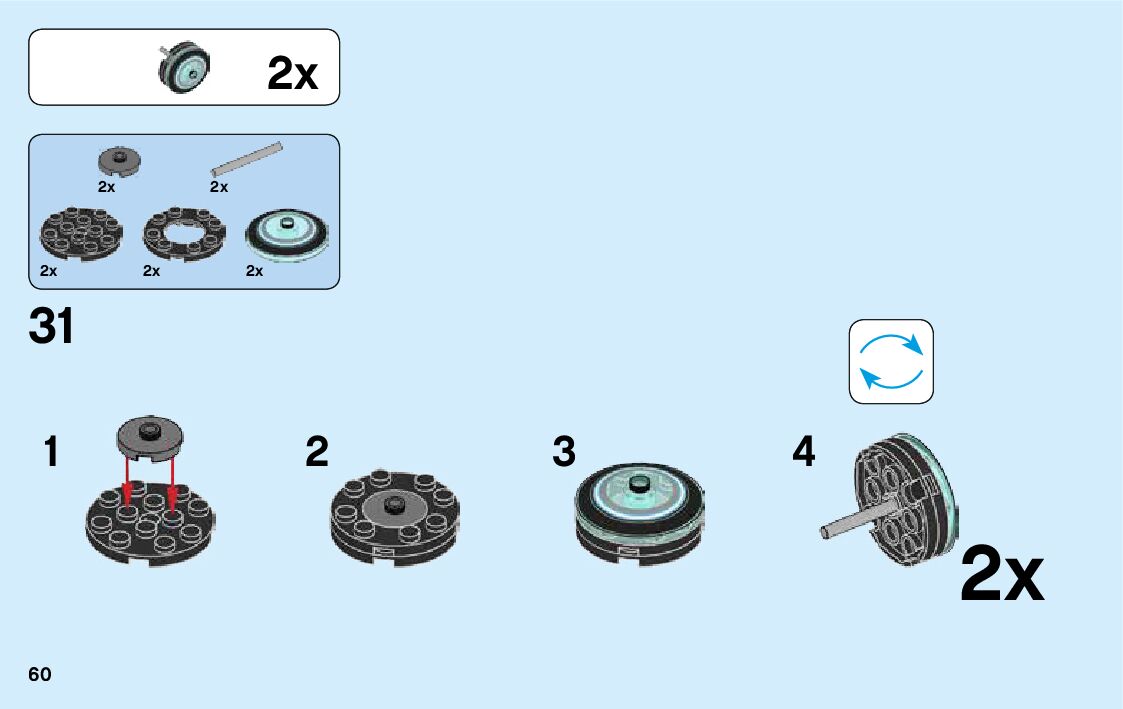 2x

2x
2x
2x
2x
2x

31

1
2
3
4
2x

60