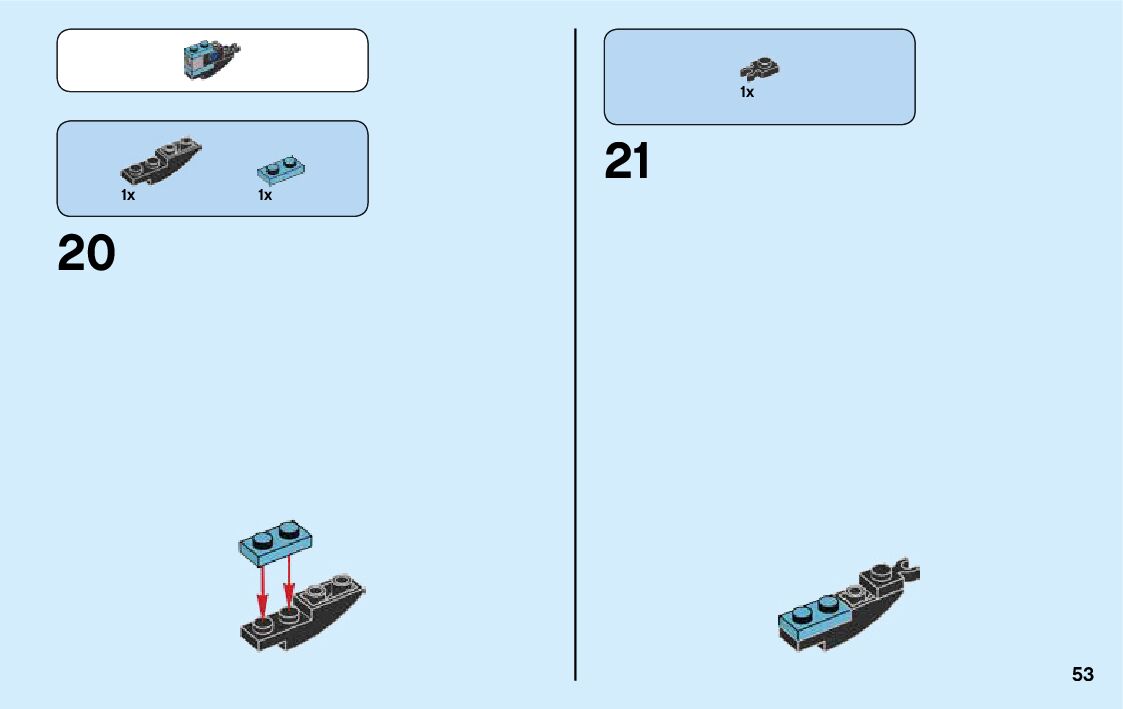 1x
1x

20

1x

21

53