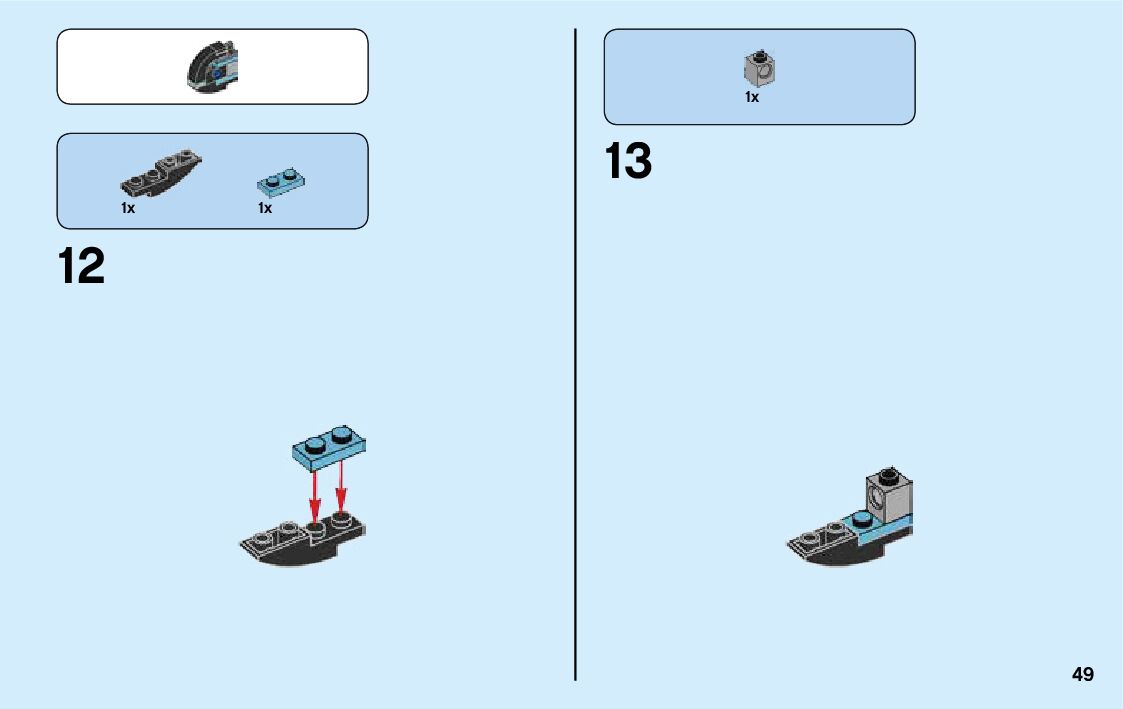 1x 1x

12

1x

13

49